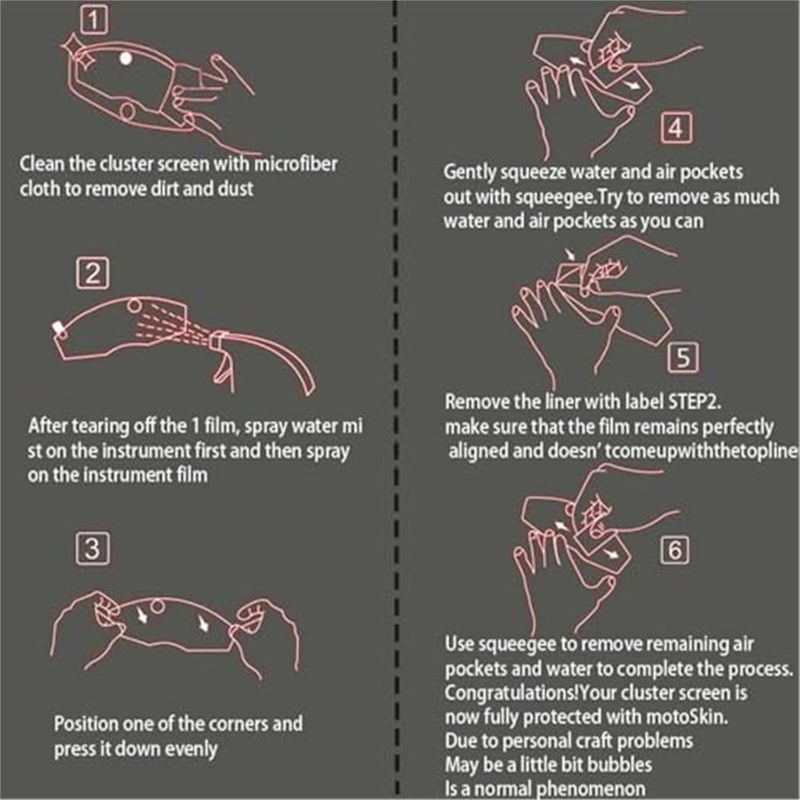 1

Clean the cluster screen with microfiber cloth to remove dirt and dust

2

After tearing off the 1 film, spray water mi st on the instrument first and then spray on the instrument film

3

Position one of the corners and press it down evenly

4

Gently squeeze water and air pockets out with squeegee.Try to remove as much water and air pockets as you can

5

Remove the liner with label STEP2. make sure that the film remains perfectly aligned and doesn' tcomeupwiththetopline

6

Use squeegee to remove remaining air pockets and water to complete the process. Congratulations!Your cluster screen is now fully protected with motoSkin. Due to personal craft problems May be a little bit bubbles Is a normal phenomenon