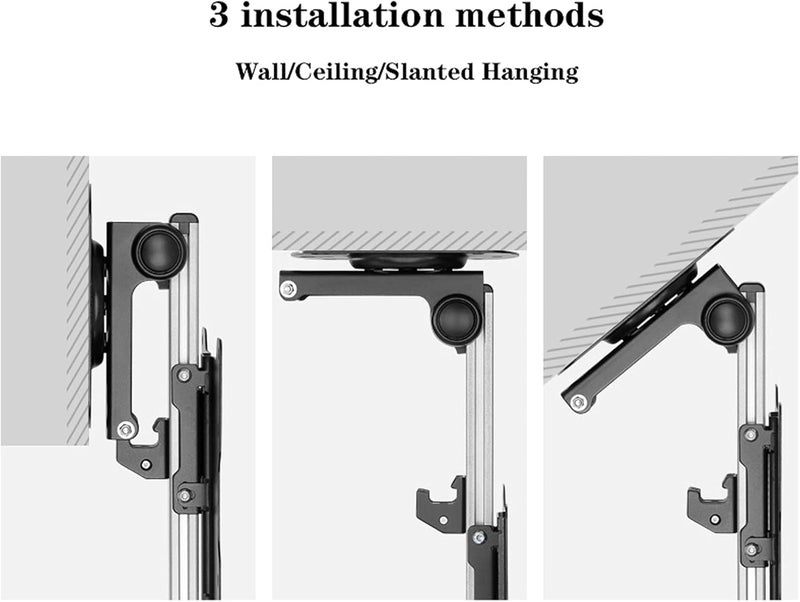 3 installation methods

Wall/Ceiling/Slanted Hanging