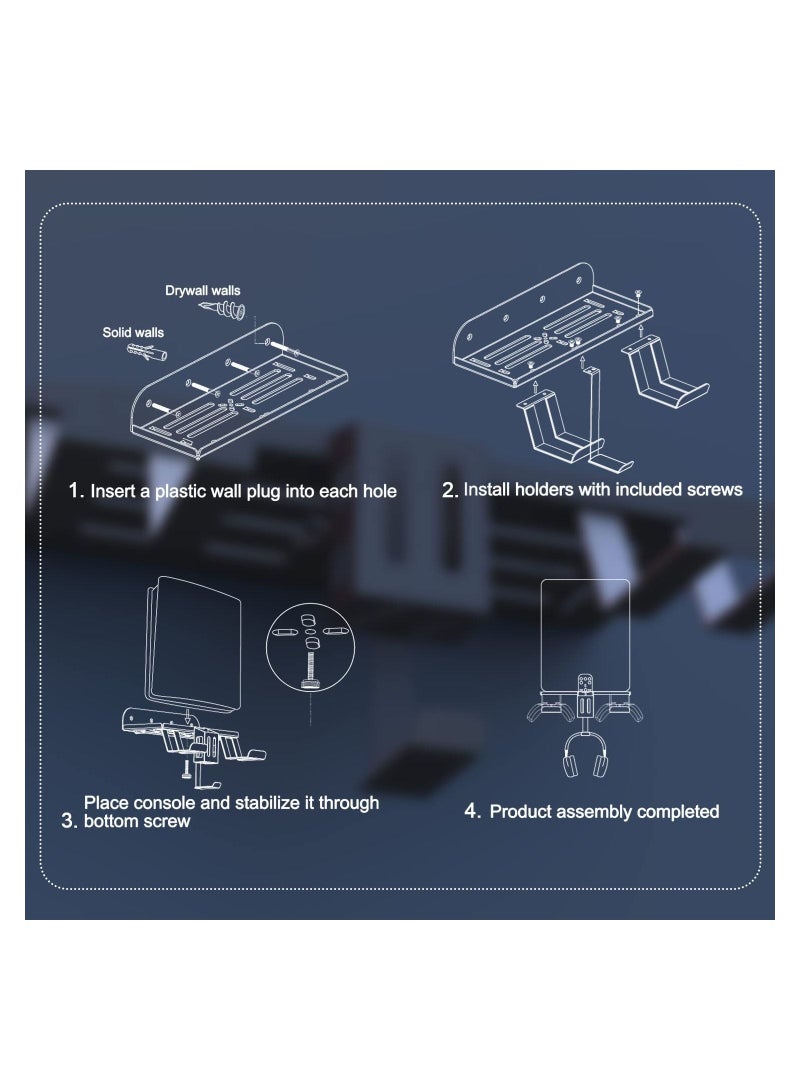 Drywall walls

Solid walls

1. Insert a plastic wall plug into each hole

2. Install holders with included screws

3. Place console and stabilize it through bottom screw

4. Product assembly completed