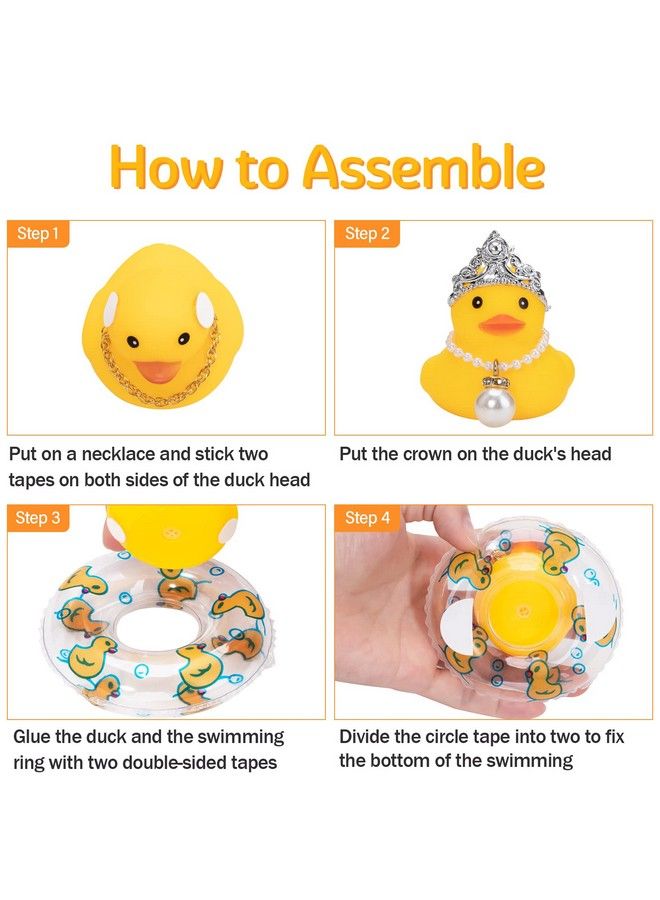 How to Assemble

Step 1

Put on a necklace and stick two tapes on both sides of the duck head

Step 2

Put the crown on the duck's head

Step 3

Glue the duck and the swimming ring with two double-sided tapes

Step 4

Divide the circle tape into two to fix the bottom of the swimming