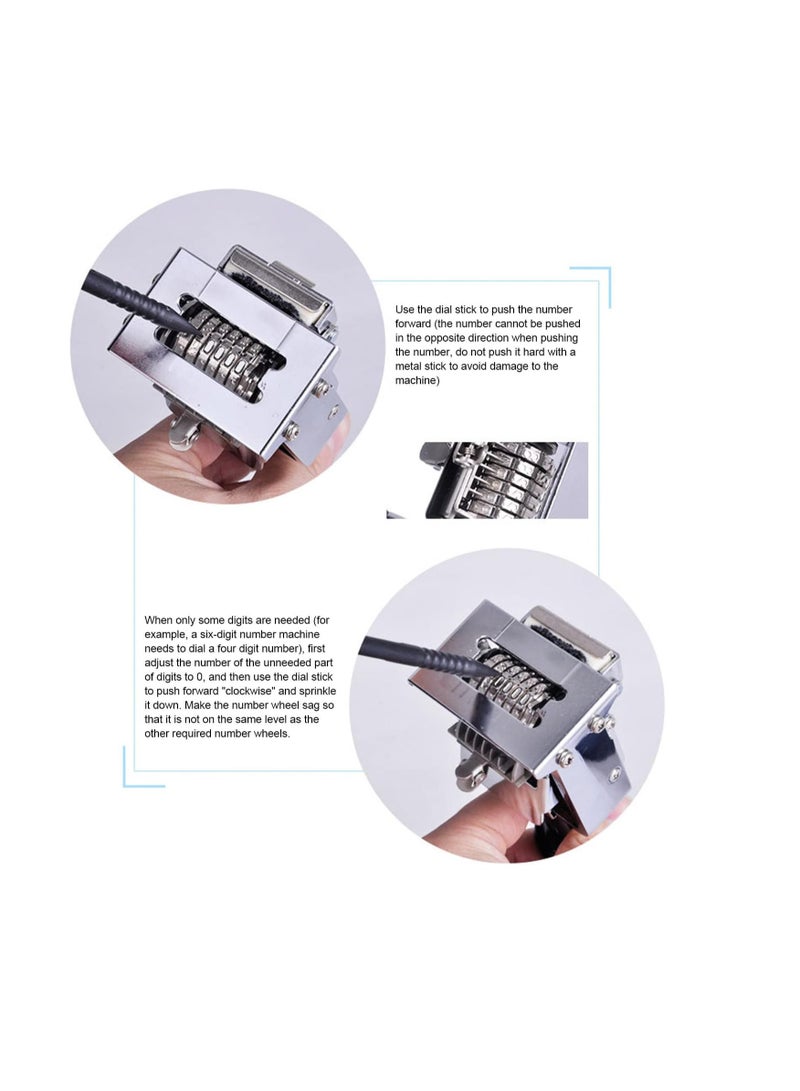 Use the dial stick to push the number forward (the number cannot be pushed in the opposite direction when pushing the number, do not push it hard with a metal stick to avoid damage to the machine)

When only some digits are needed (for example, a six-digit number machine needs to dial a four digit number), first adjust the number of the unneeded part of digits to 0, and then use the dial stick to push forward "clockwise" and sprinkle it down. Make the number wheel sag so that it is not on the same level as the other required number wheels.