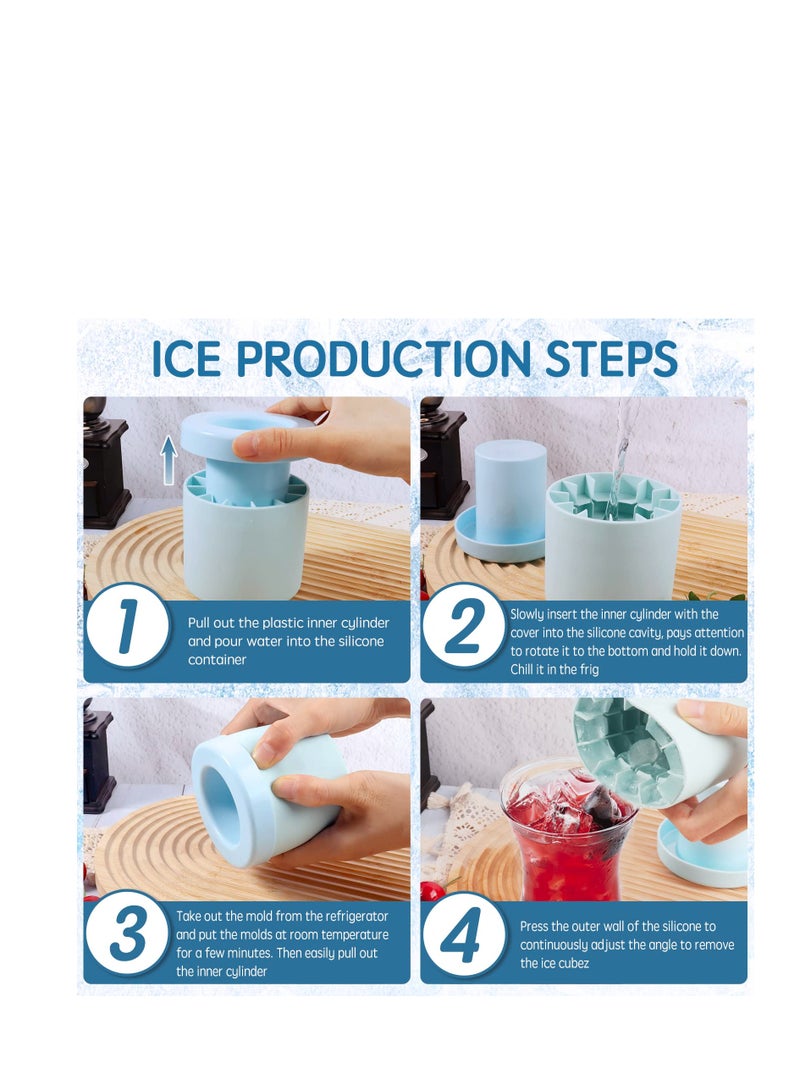 ICE PRODUCTION STEPS

1
Pull out the plastic inner cylinder and pour water into the silicone container

2
Slowly insert the inner cylinder with the cover into the silicone cavity, pays attention to rotate it to the bottom and hold it down. Chill it in the frig

3
Take out the mold from the refrigerator and put the molds at room temperature for a few minutes. Then easily pull out the inner cylinder

4
Press the outer wall of the silicone to continuously adjust the angle to remove the ice cubez