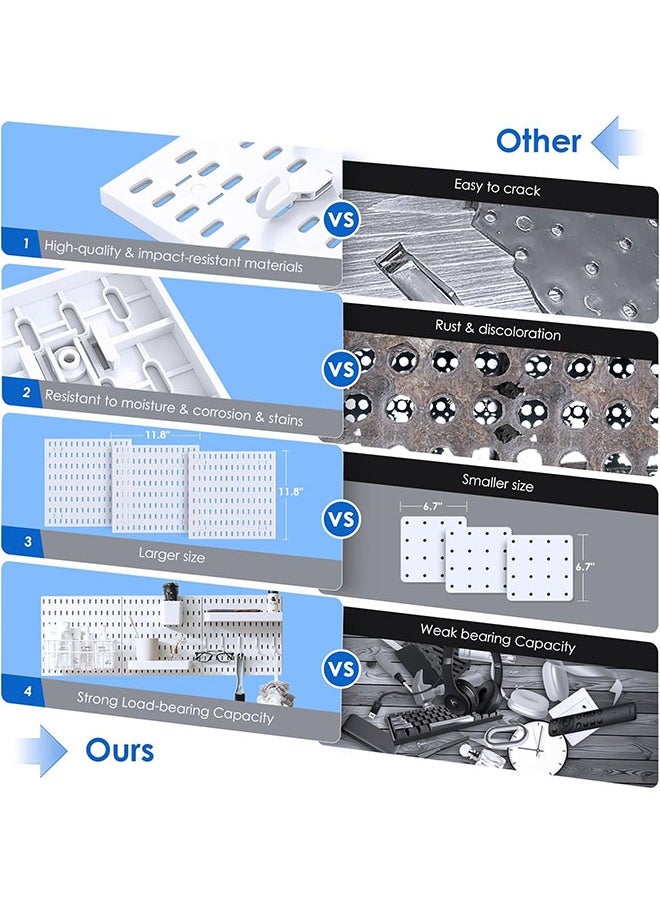 Other

1 High-quality & impact-resistant materials

VS

Easy to crack

2 Resistant to moisture & corrosion & stains

VS

Rust & discoloration

11.8"

11.8"

3 Larger size

VS

Smaller size

6.7"

6.7"

4 Strong Load-bearing Capacity

VS

Weak bearing Capacity

Ours