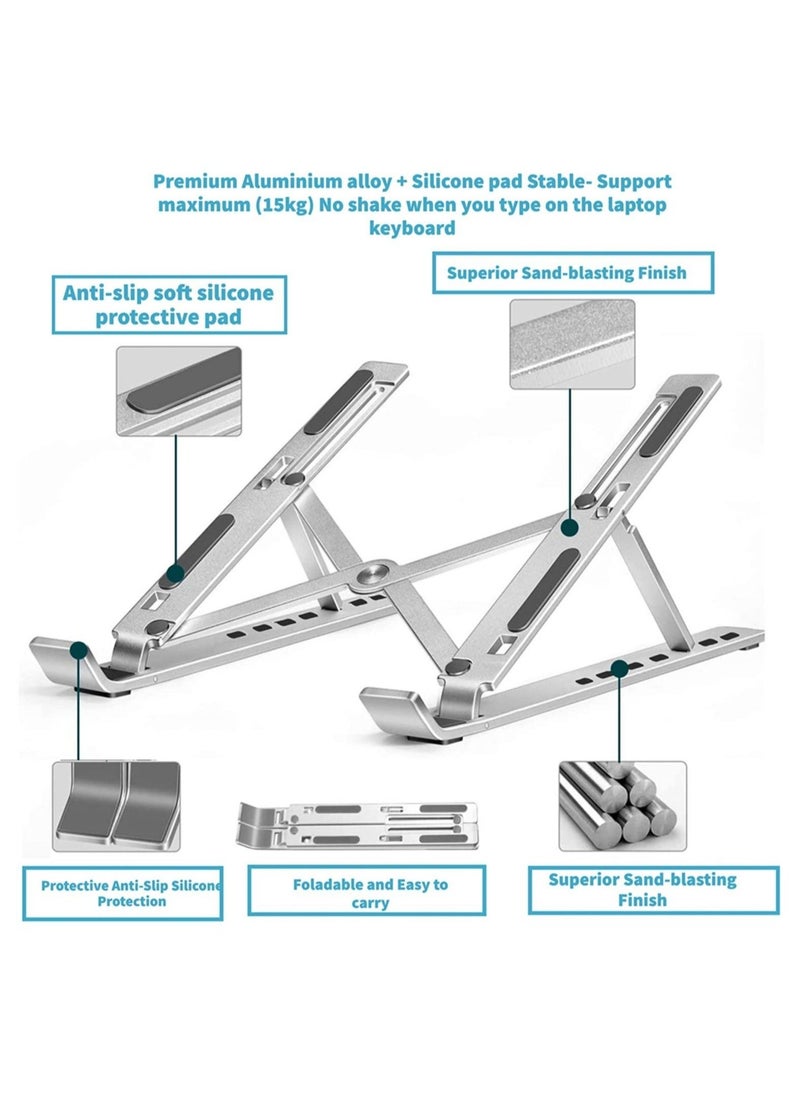 Premium Aluminium alloy + Silicone pad Stable- Support maximum (15kg) No shake when you type on the laptop keyboard

Anti-slip soft silicone protective pad

Superior Sand-blasting Finish

Protective Anti-Slip Silicone Protection

Foladable and Easy to carry

Superior Sand-blasting Finish