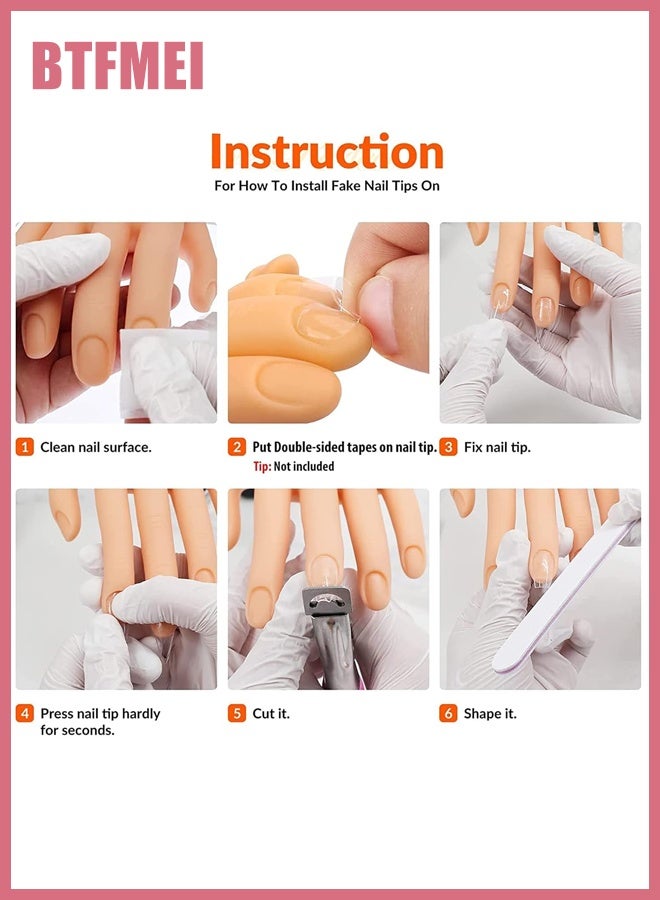 BTFMEI

Instruction

For How To Install Fake Nail Tips On

1 Clean nail surface.

2 Put Double-sided tapes on nail tip.
Tip: Not included

3 Fix nail tip.

4 Press nail tip hardly for seconds.

5 Cut it.

6 Shape it.