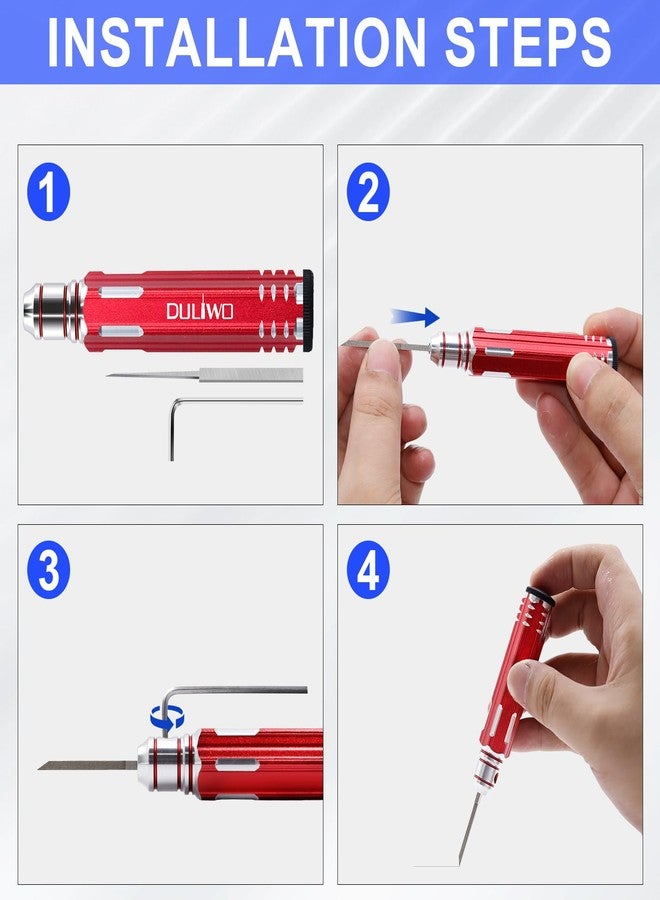 INSTALLATION STEPS

1

DULIWO

2

3

4