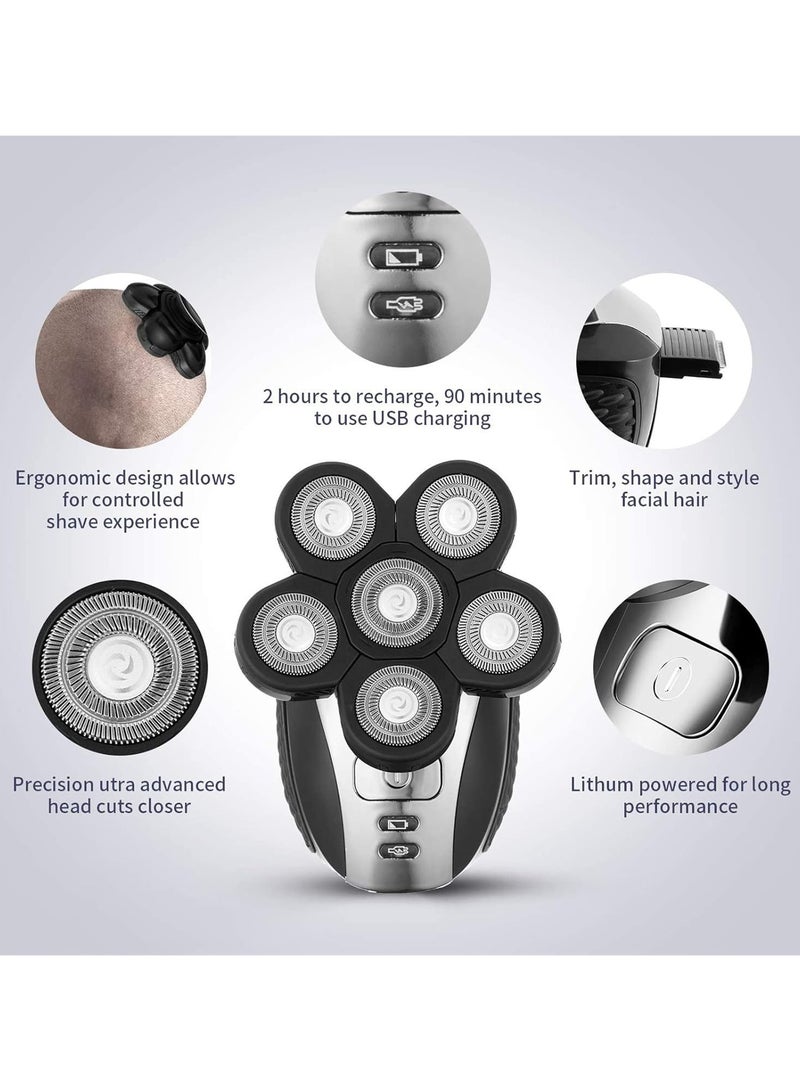 2 hours to recharge, 90 minutes to use USB charging

Ergonomic design allows for controlled shave experience

Trim, shape and style facial hair

Precision utra advanced head cuts closer

Lithum powered for long performance