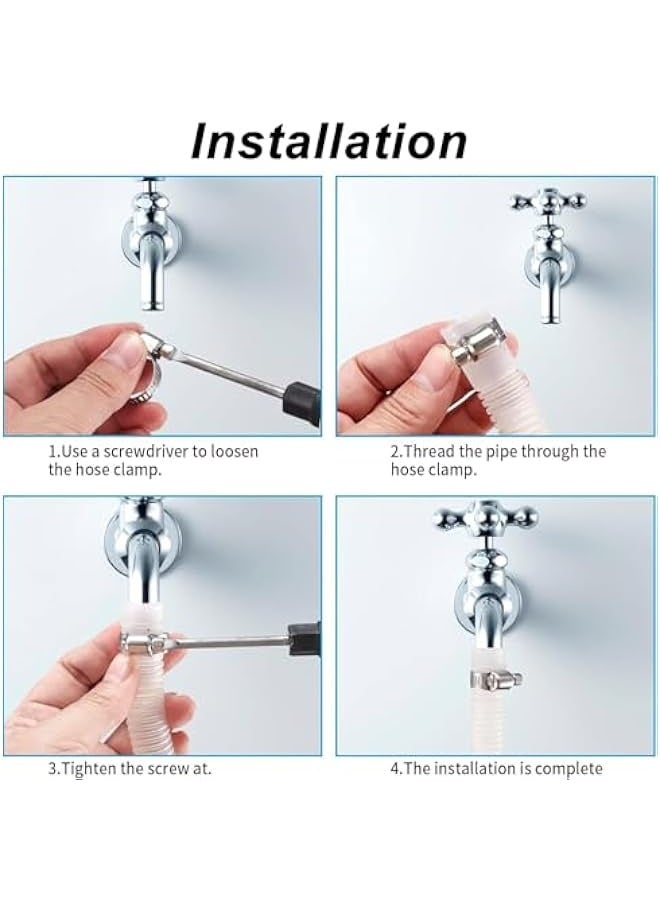 Installation

1.Use a screwdriver to loosen the hose clamp.

2.Thread the pipe through the hose clamp.

3.Tighten the screw at.

4.The installation is complete