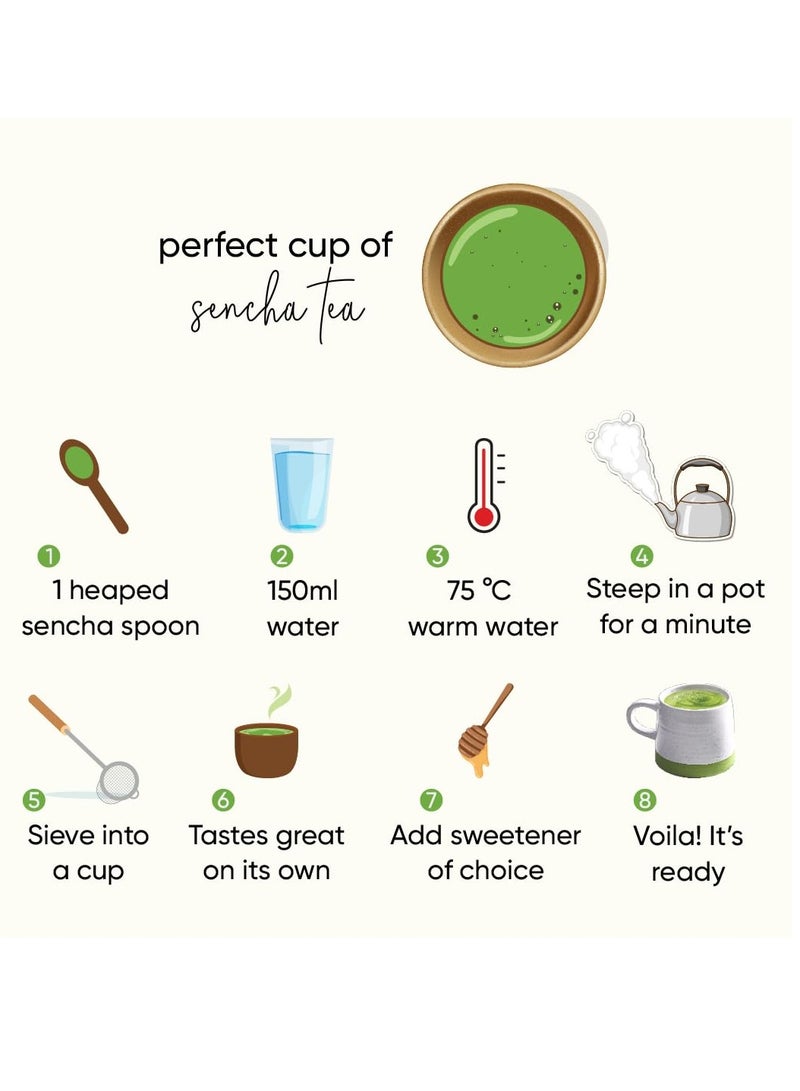 perfect cup of
sencha tea

1
1 heaped sencha spoon

2
150ml water

3
75 °C warm water

4
Steep in a pot for a minute

5
Sieve into a cup

6
Tastes great on its own

7
Add sweetener of choice

8
Voila! It's ready