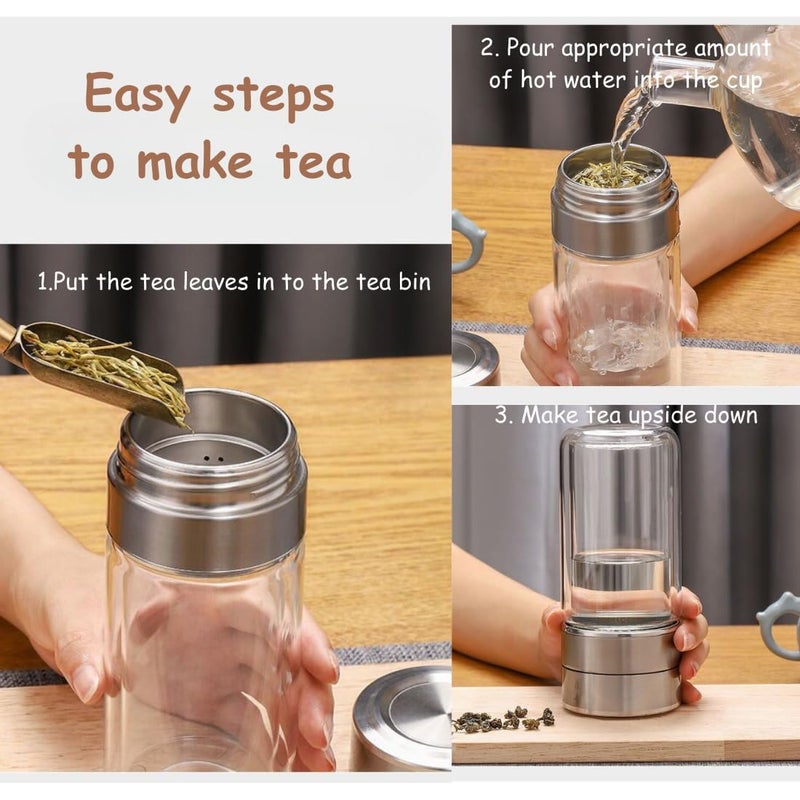 Easy steps to make tea

1.Put the tea leaves in to the tea bin

2. Pour appropriate amount of hot water into the cup

3. Make tea upside down