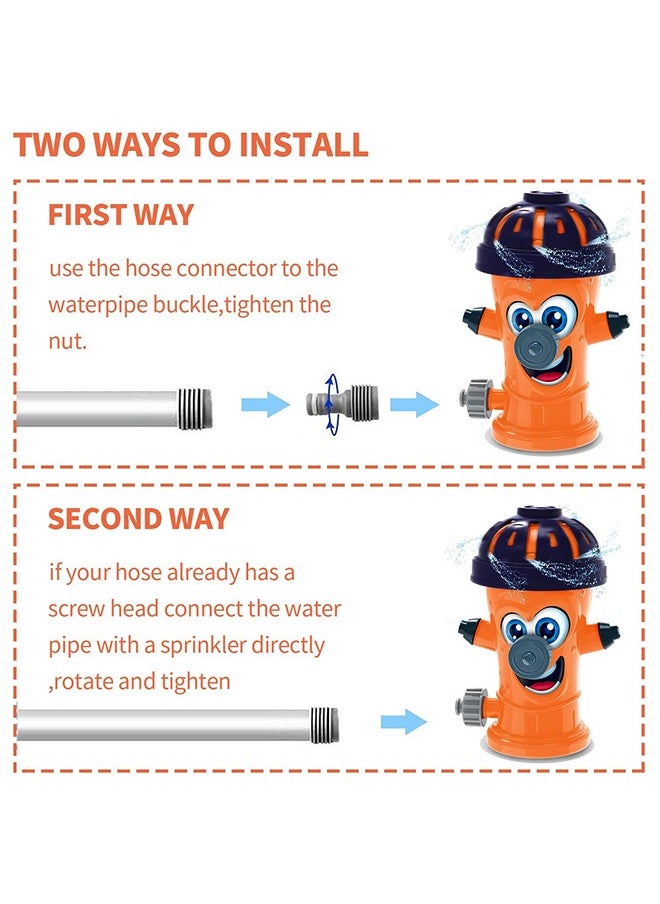 TWO WAYS TO INSTALL

FIRST WAY

use the hose connector to the waterpipe buckle,tighten the nut.

SECOND WAY

if your hose already has a screw head connect the water pipe with a sprinkler directly ,rotate and tighten