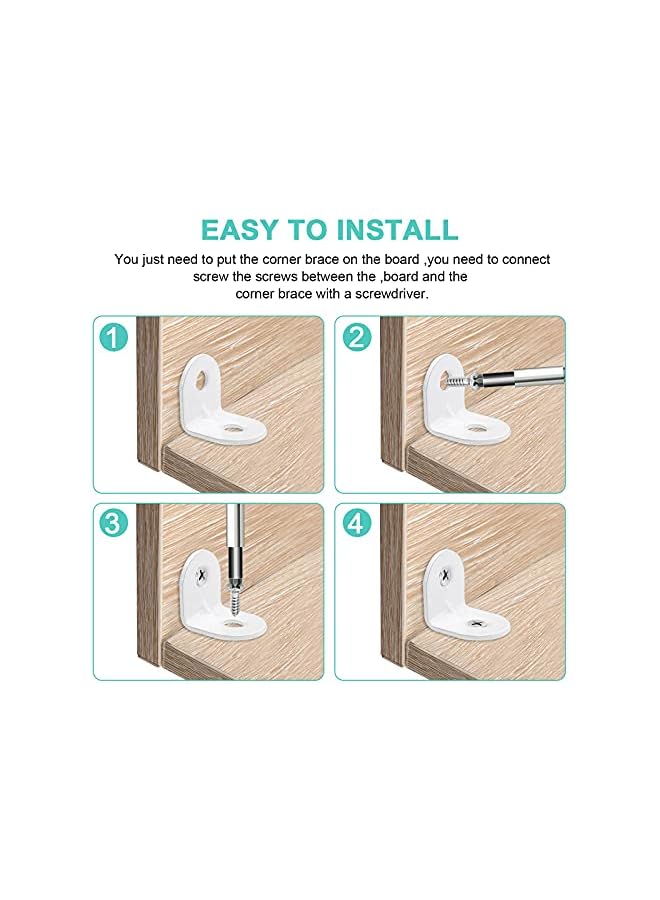 EASY TO INSTALL

You just need to put the corner brace on the board ,you need to connect screw the screws between the ,board and the corner brace with a screwdriver.

1

2

3

4