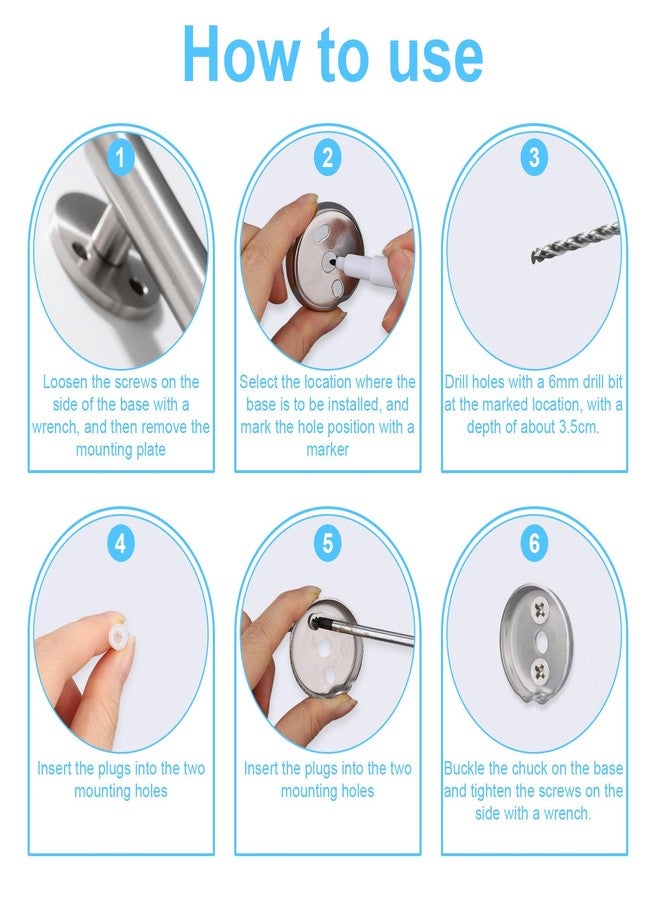 How to use

1

Loosen the screws on the side of the base with a wrench, and then remove the mounting plate

2

Select the location where the base is to be installed, and mark the hole position with a marker

3

Drill holes with a 6mm drill bit at the marked location, with a depth of about 3.5cm.

4

Insert the plugs into the two mounting holes

5

Insert the plugs into the two mounting holes

6

Buckle the chuck on the base and tighten the screws on the side with a wrench.