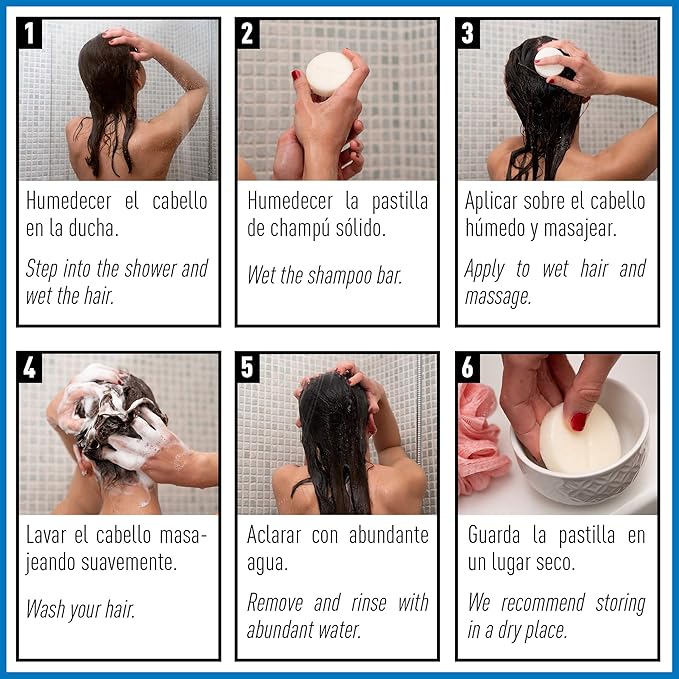 1

Humedecer el cabello en la ducha.

Step into the shower and wet the hair.

2

Humedecer la pastilla de champú sólido.

Wet the shampoo bar.

3

Aplicar sobre el cabello húmedo y masajear.

Apply to wet hair and massage.

4

Lavar el cabello masajeando suavemente.

Wash your hair.

5

Aclarar con abundante agua.

Remove and rinse with abundant water.

6

Guarda la pastilla en un lugar seco.

We recommend storing in a dry place.