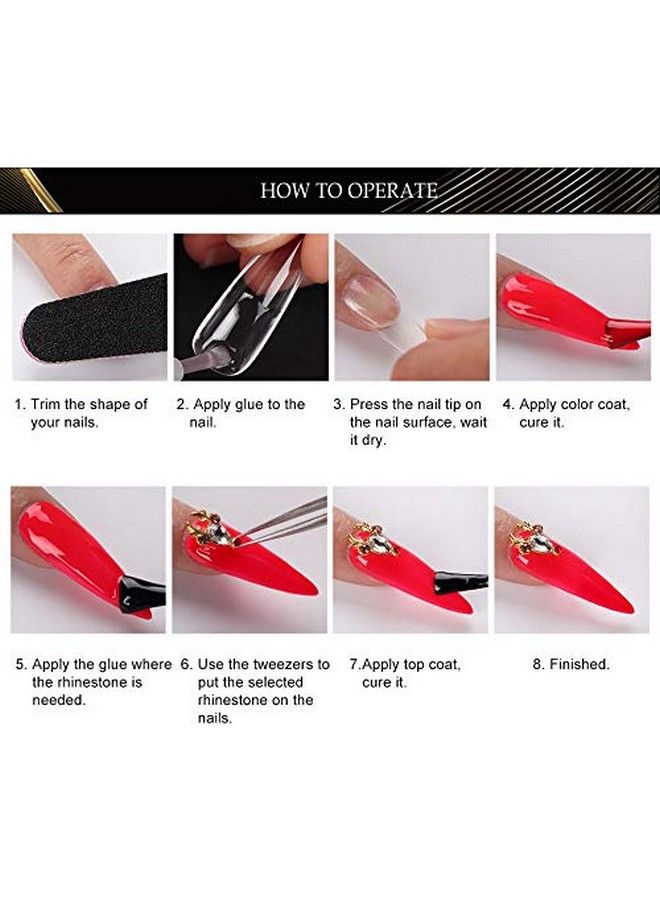 HOW TO OPERATE

1. Trim the shape of your nails.

2. Apply glue to the nail.

3. Press the nail tip on the nail surface, wait it dry.

4. Apply color coat, cure it.

5. Apply the glue where the rhinestone is needed.

6. Use the tweezers to put the selected rhinestone on the nails.

7.Apply top coat, cure it.

8. Finished.