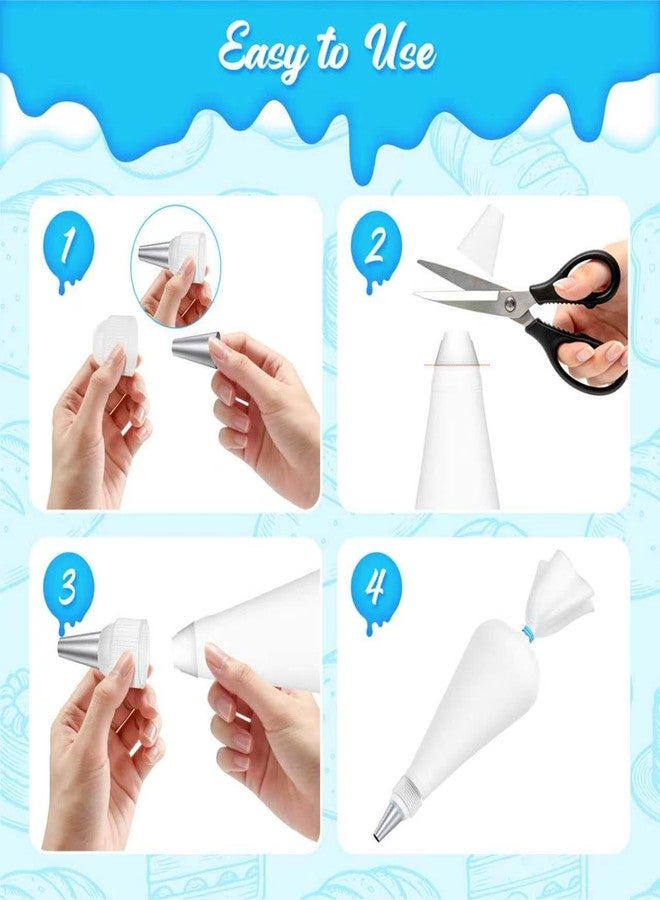 Easy to Use

1

2

3

4