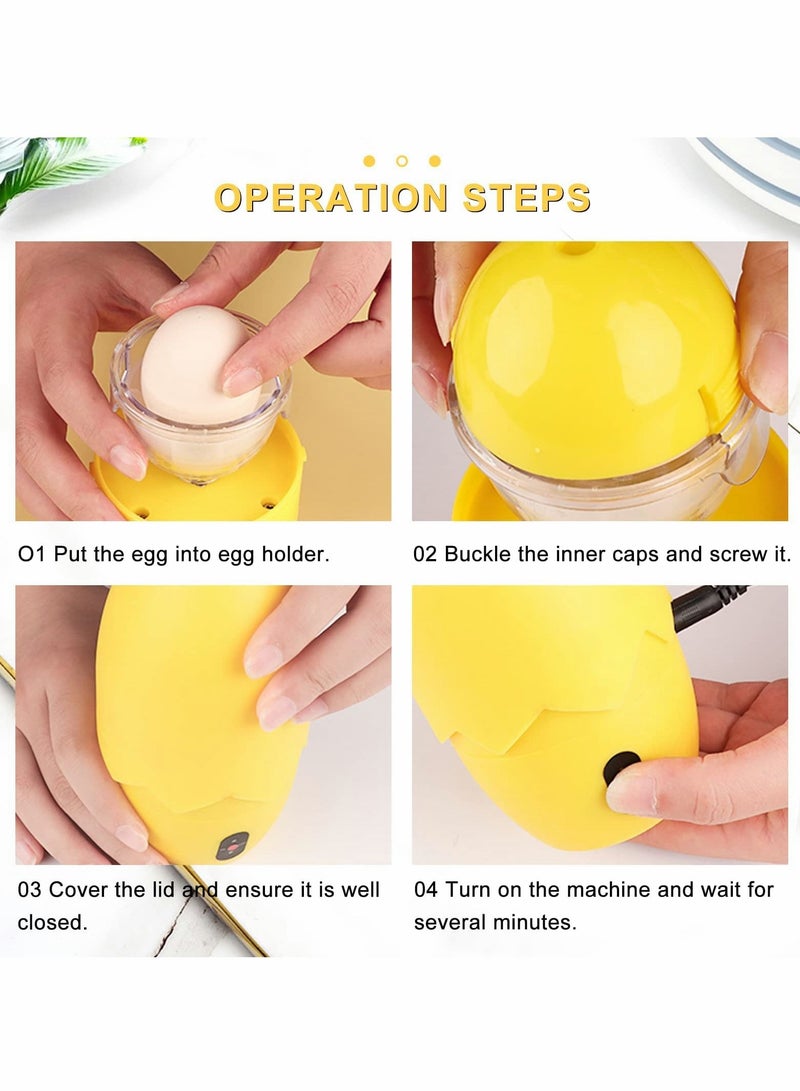 OPERATION STEPS

O1 Put the egg into egg holder.

02 Buckle the inner caps and screw it.

03 Cover the lid and ensure it is well closed.

04 Turn on the machine and wait for several minutes.