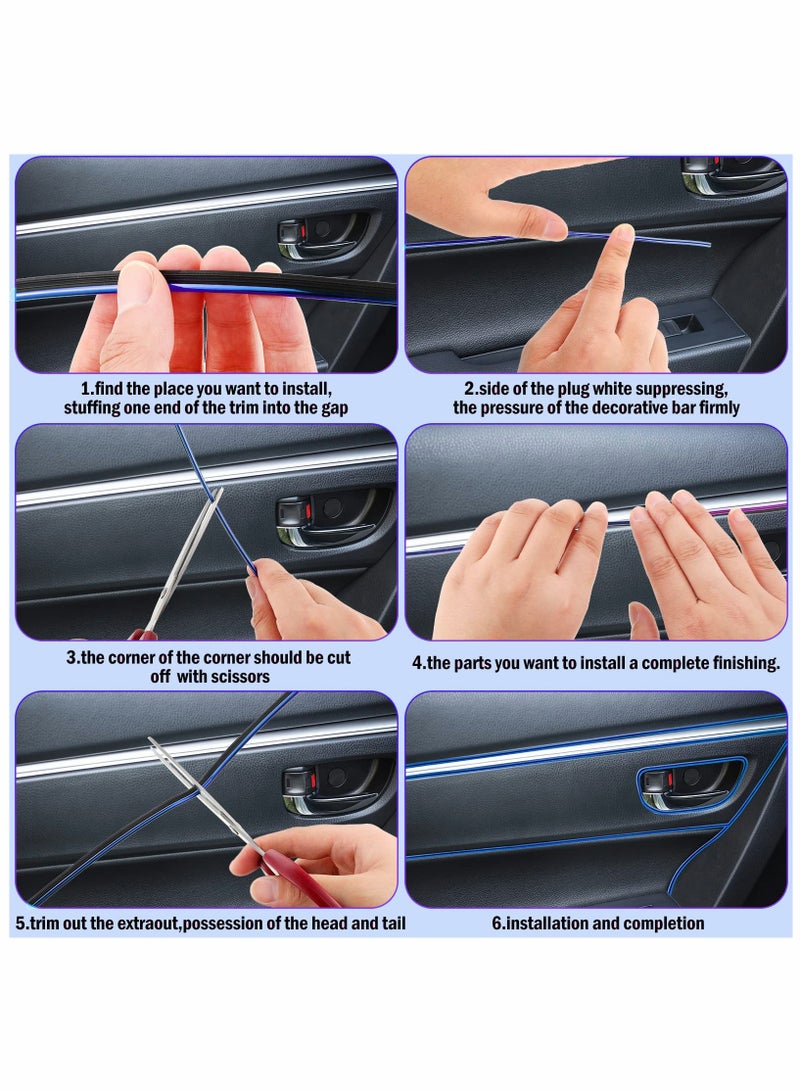 1.find the place you want to install, stuffing one end of the trim into the gap

2.side of the plug white suppressing, the pressure of the decorative bar firmly

3.the corner of the corner should be cut off with scissors

4.the parts you want to install a complete finishing.

5.trim out the extraout,possession of the head and tail

6.installation and completion