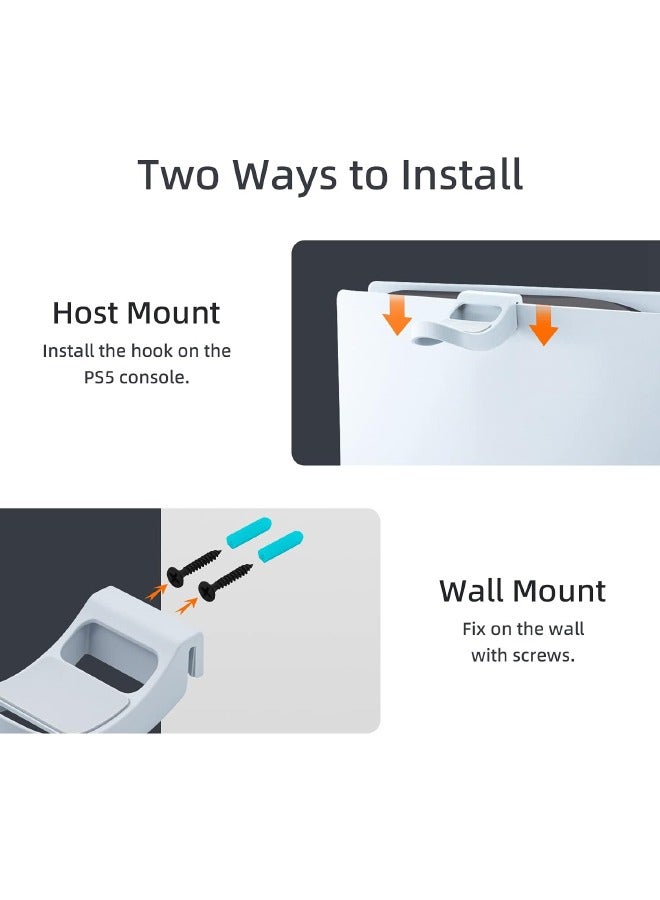 Two Ways to Install

Host Mount
Install the hook on the PS5 console.

Wall Mount
Fix on the wall with screws.