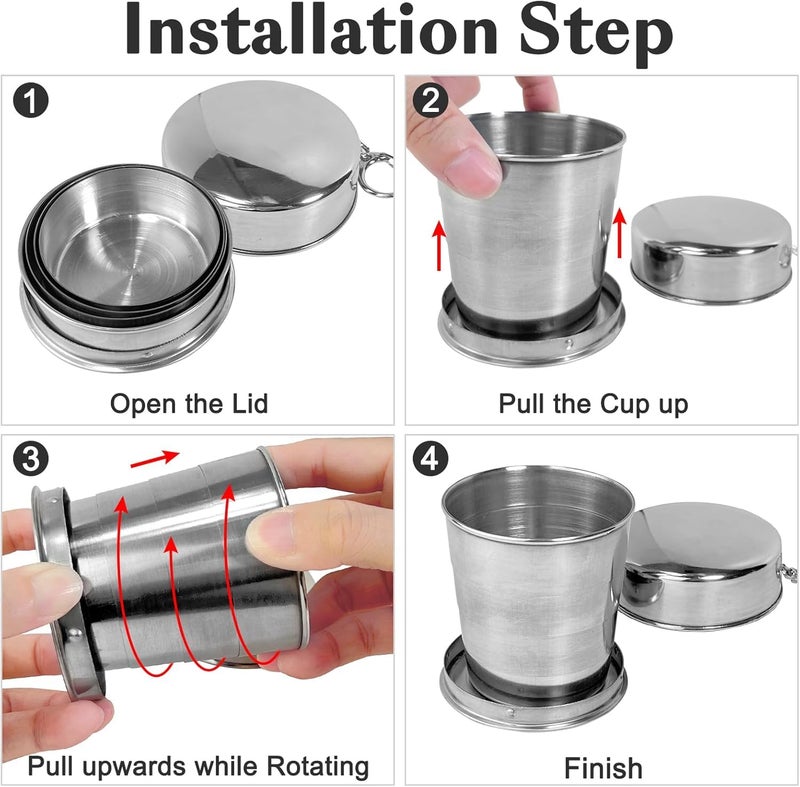 Installation Step

1

Open the Lid

2

Pull the Cup up

3

Pull upwards while Rotating

4

Finish