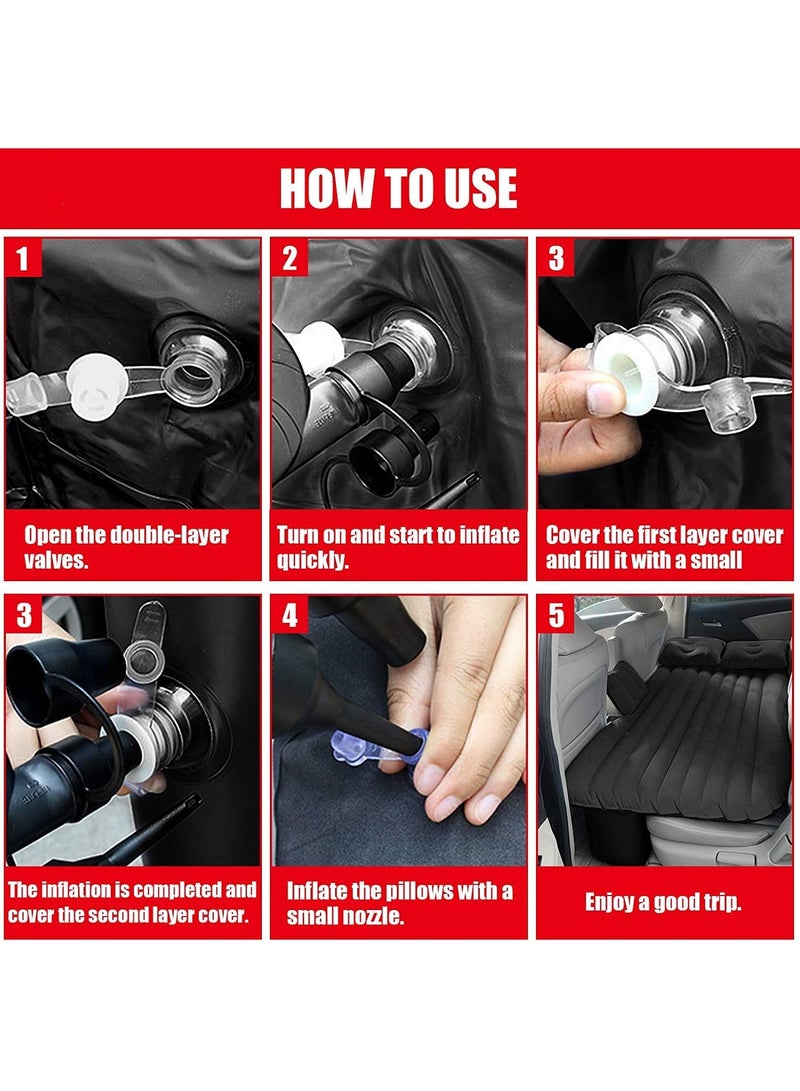 HOW TO USE

1

Open the double-layer valves.

2

Turn on and start to inflate quickly.

3

Cover the first layer cover and fill it with a small

3

The inflation is completed and cover the second layer cover.

4

Inflate the pillows with a small nozzle.

5

Enjoy a good trip.