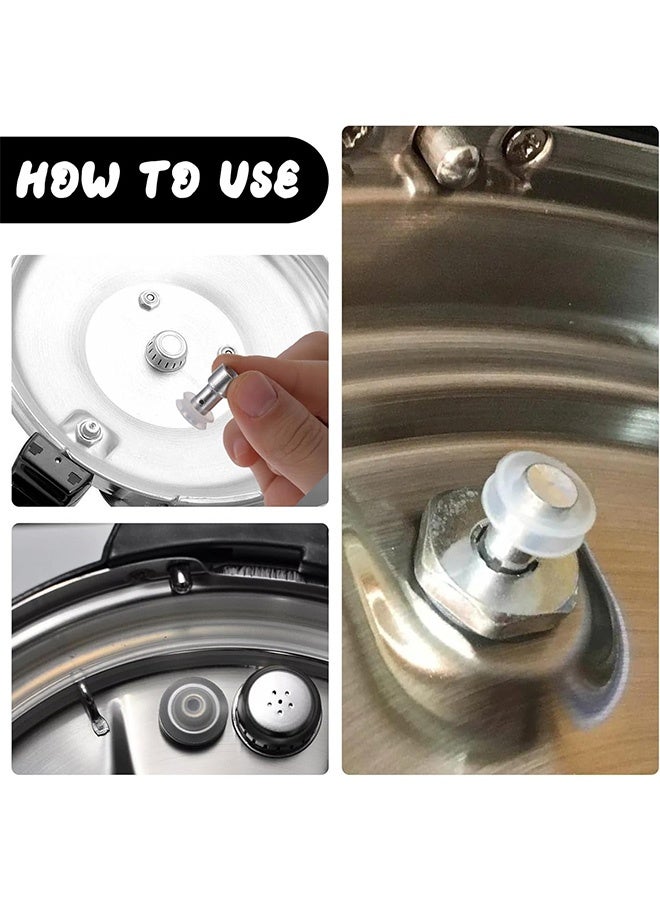 HOW TO USE