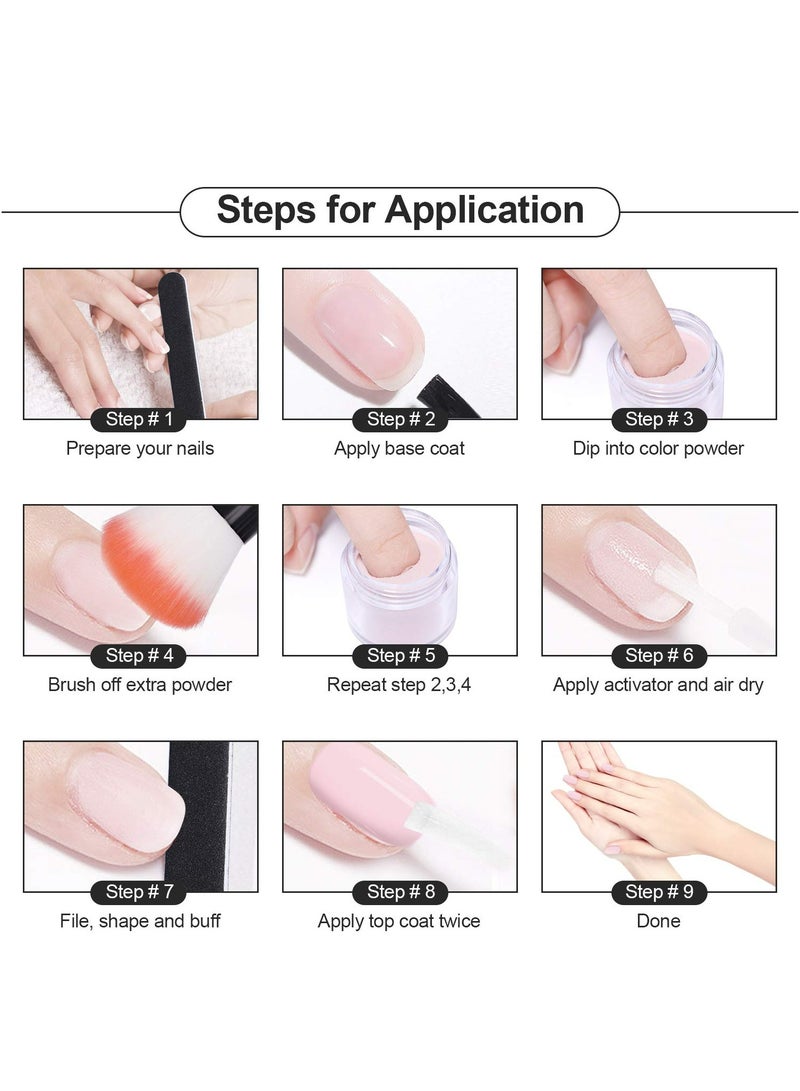 Steps for Application

Step # 1
Prepare your nails

Step # 2
Apply base coat

Step # 3
Dip into color powder

Step # 4
Brush off extra powder

Step # 5
Repeat step 2,3,4

Step # 6
Apply activator and air dry

Step # 7
File, shape and buff

Step # 8
Apply top coat twice

Step # 9
Done