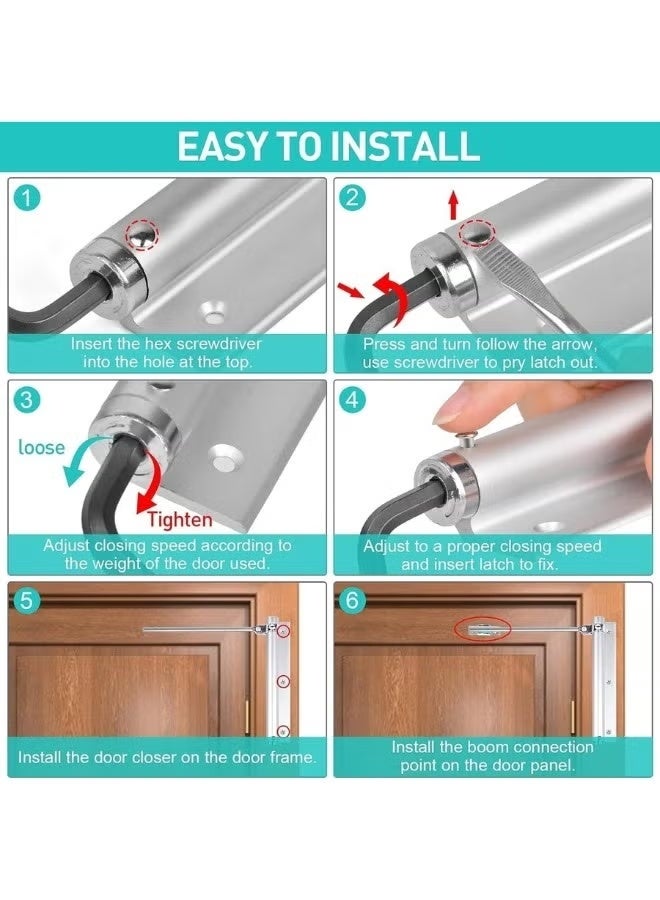 EASY TO INSTALL

1
Insert the hex screwdriver into the hole at the top.

2
Press and turn follow the arrow, use screwdriver to pry latch out.

3
loose
Tighten
Adjust closing speed according to the weight of the door used.

4
Adjust to a proper closing speed and insert latch to fix.

5
Install the door closer on the door frame.

6
Install the boom connection point on the door panel.