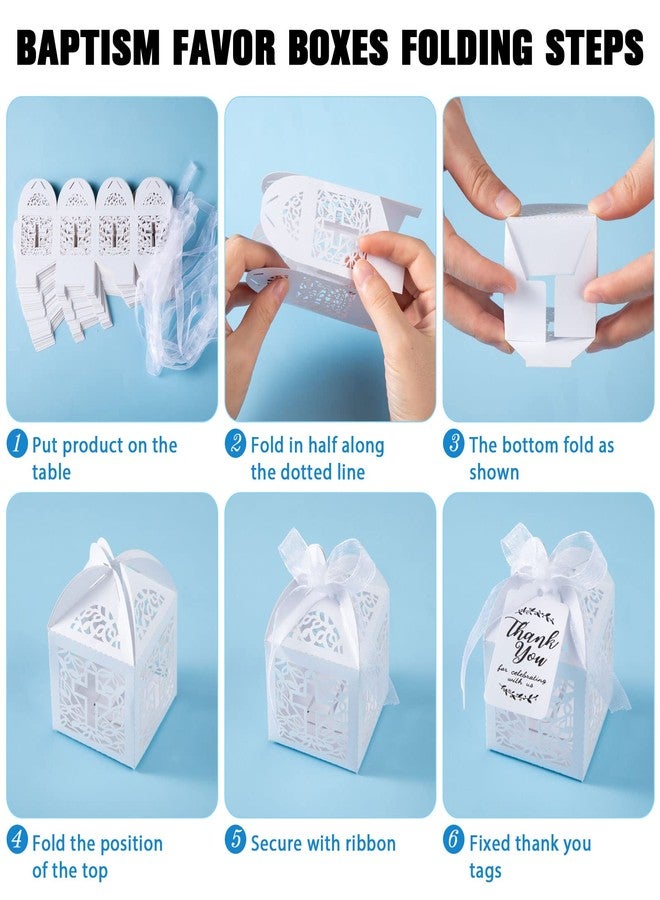 BAPTISM FAVOR BOXES FOLDING STEPS

1 Put product on the table

2 Fold in half along the dotted line

3 The bottom fold as shown

Thank You for celebrating with us

4 Fold the position of the top

5 Secure with ribbon

6 Fixed thank you tags