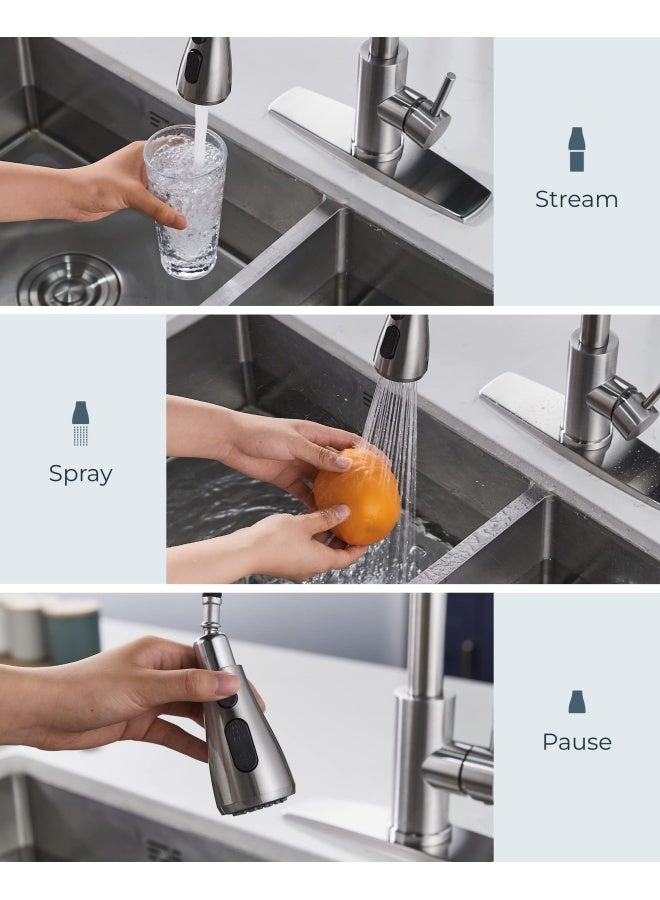 Stream

Spray

Pause