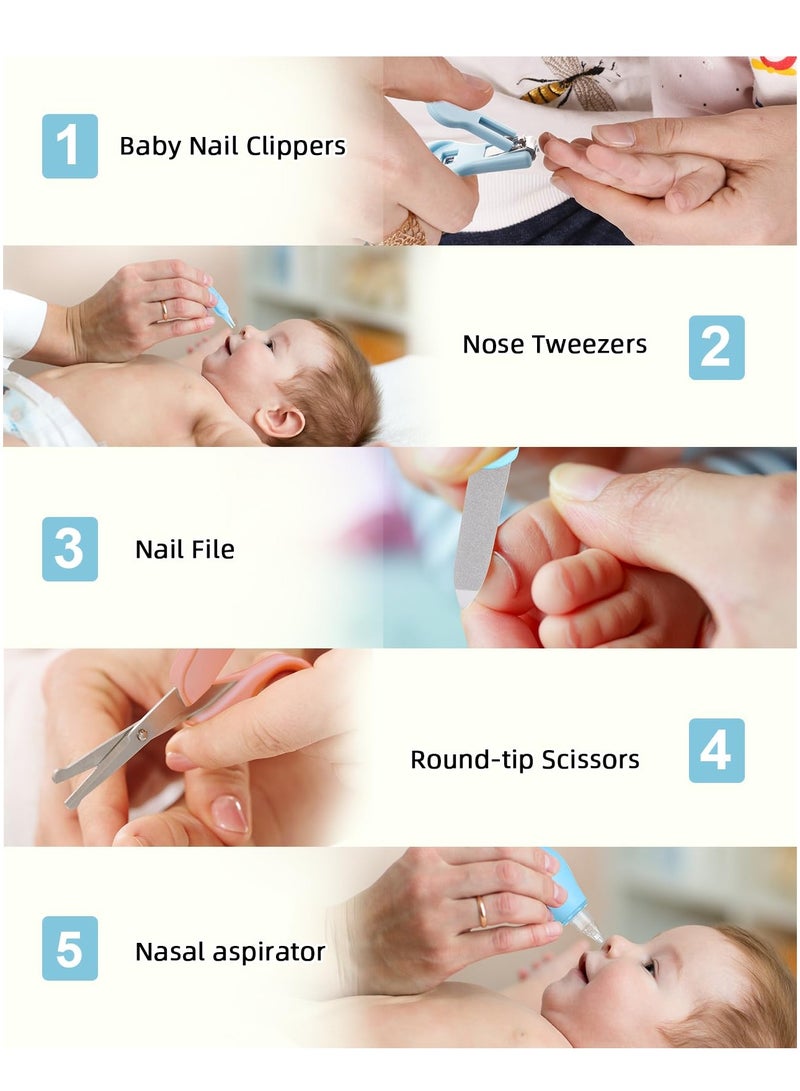 1 Baby Nail Clippers

Nose Tweezers 2

3 Nail File

Round-tip Scissors 4

5 Nasal aspirator