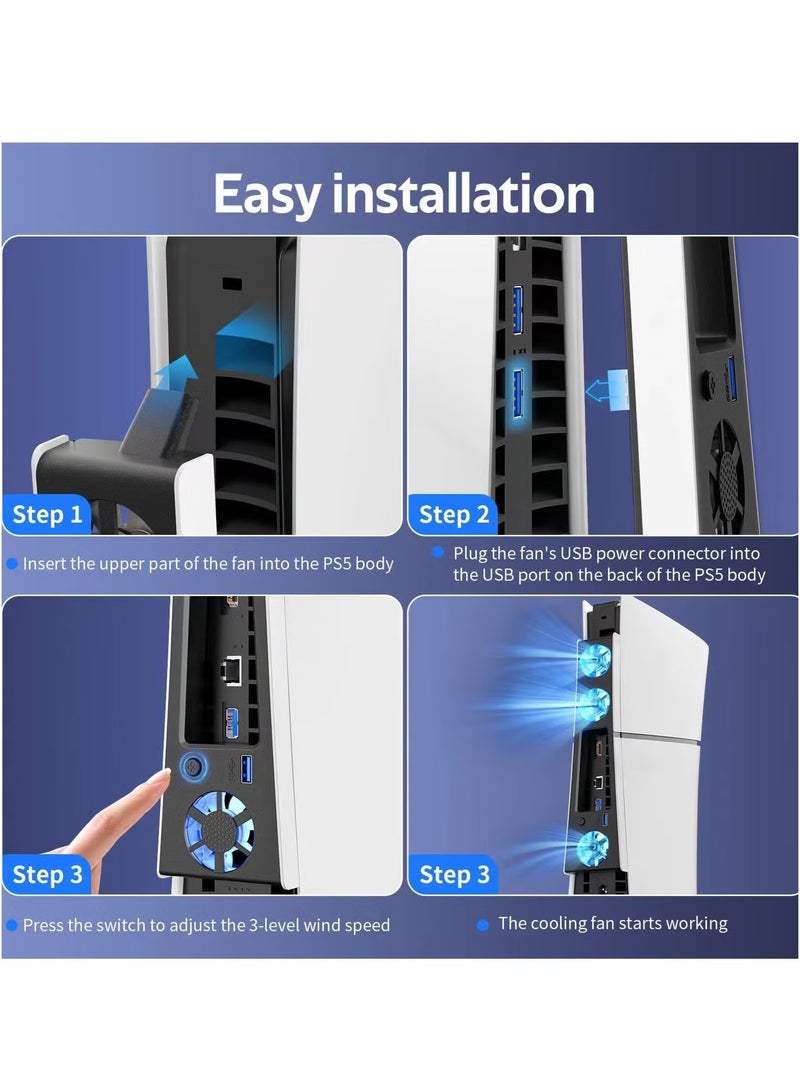 Easy installation

Step 1

Insert the upper part of the fan into the PS5 body

Step 2

Plug the fan's USB power connector into the USB port on the back of the PS5 body

Step 3

Press the switch to adjust the 3-level wind speed

Step 3

The cooling fan starts working