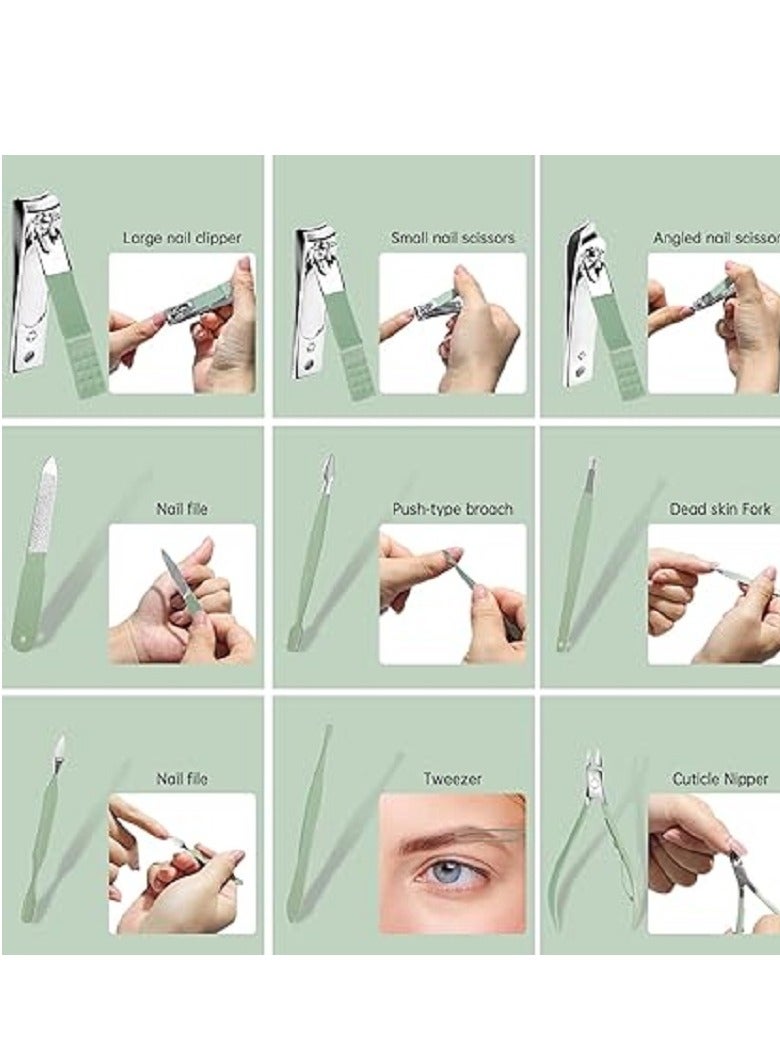 Large nail clipper

Small nail scissors

Angled nail scissor

Nail file

Push-type broach

Dead skin Fork

Nail file

Tweezer

Cuticle Nipper