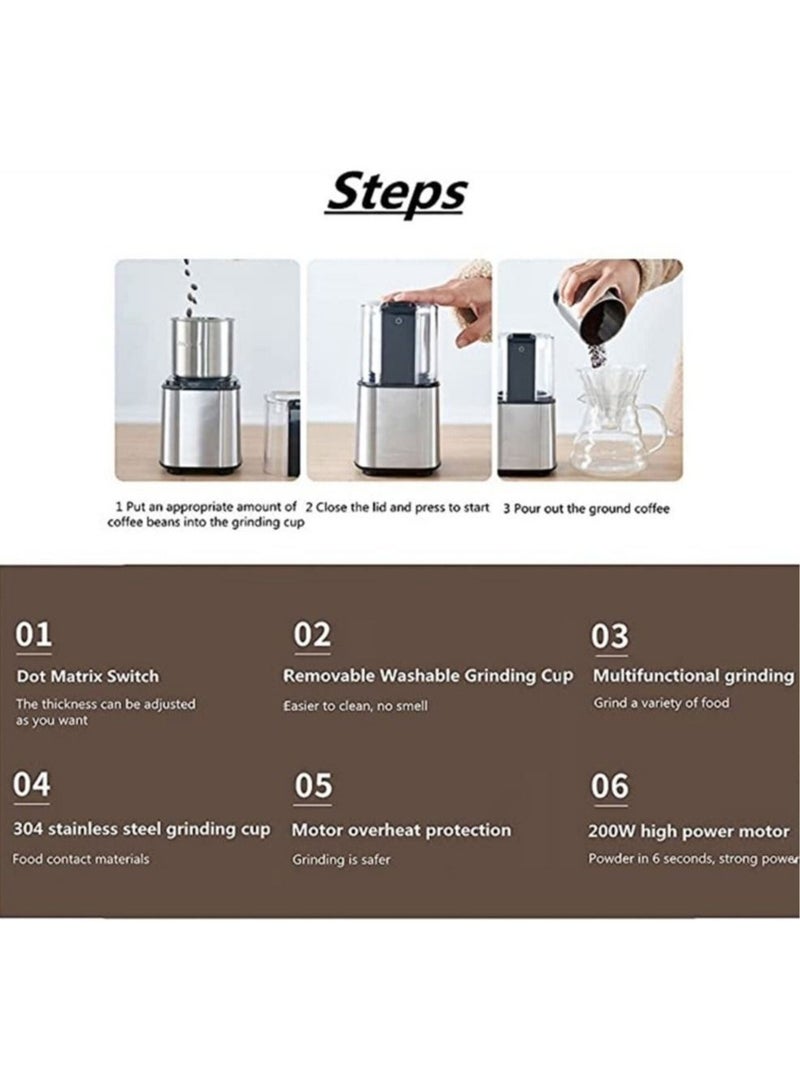 Steps

1 Put an appropriate amount of coffee beans into the grinding cup

2 Close the lid and press to start

3 Pour out the ground coffee

01
Dot Matrix Switch
The thickness can be adjusted as you want

02
Removable Washable Grinding Cup
Easier to clean, no smell

03
Multifunctional grinding
Grind a variety of food

04
304 stainless steel grinding cup
Food contact materials

05
Motor overheat protection
Grinding is safer

06
200W high power motor
Powder in 6 seconds, strong power