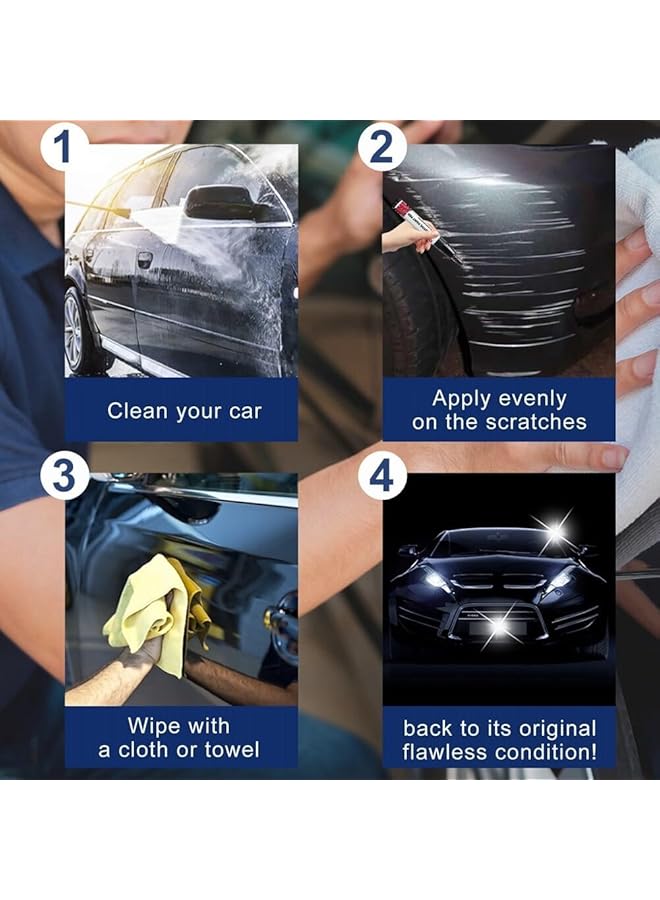 1

Clean your car

2

Apply evenly on the scratches

3

Wipe with a cloth or towel

4

back to its original flawless condition!