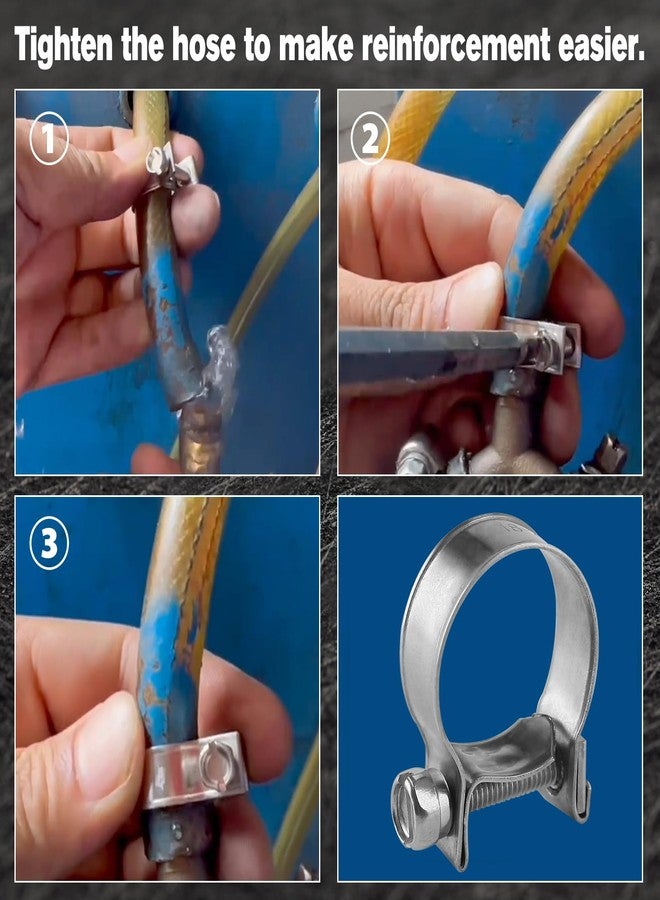 Tighten the hose to make reinforcement easier.

1

2

3