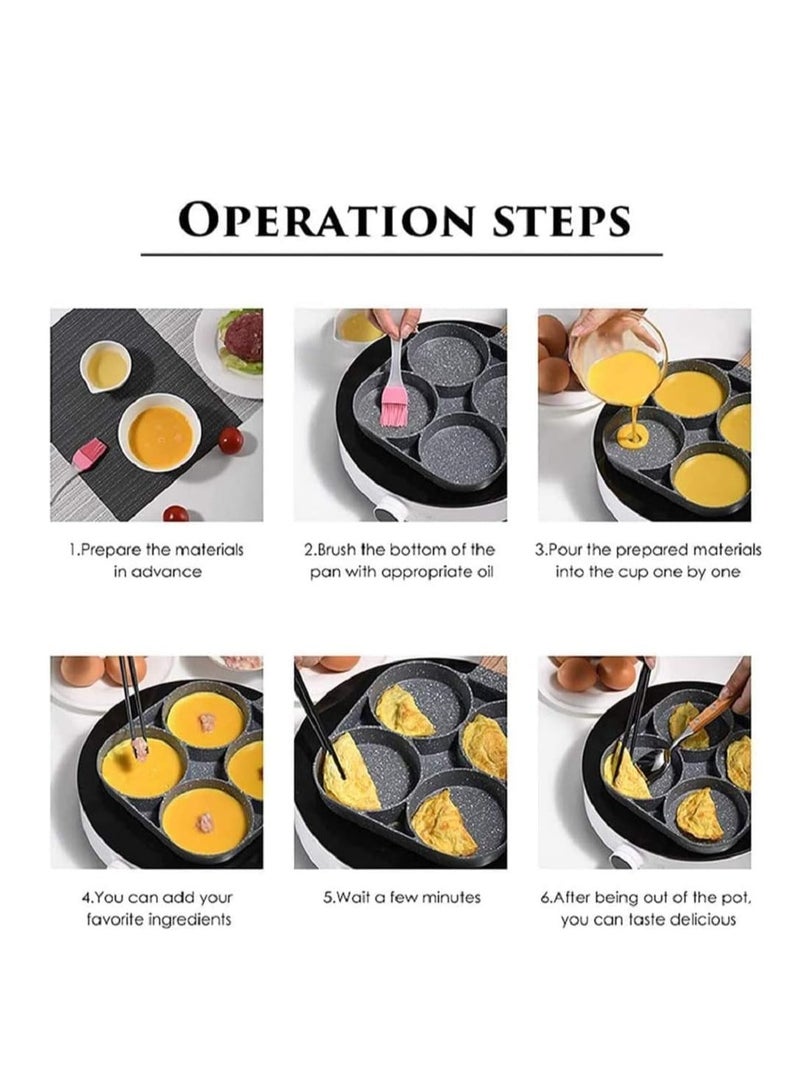 OPERATION STEPS

1.Prepare the materials in advance

2.Brush the bottom of the pan with appropriate oil

3.Pour the prepared materials into the cup one by one

4.You can add your favorite ingredients

5.Wait a few minutes

6.After being out of the pot, you can taste delicious