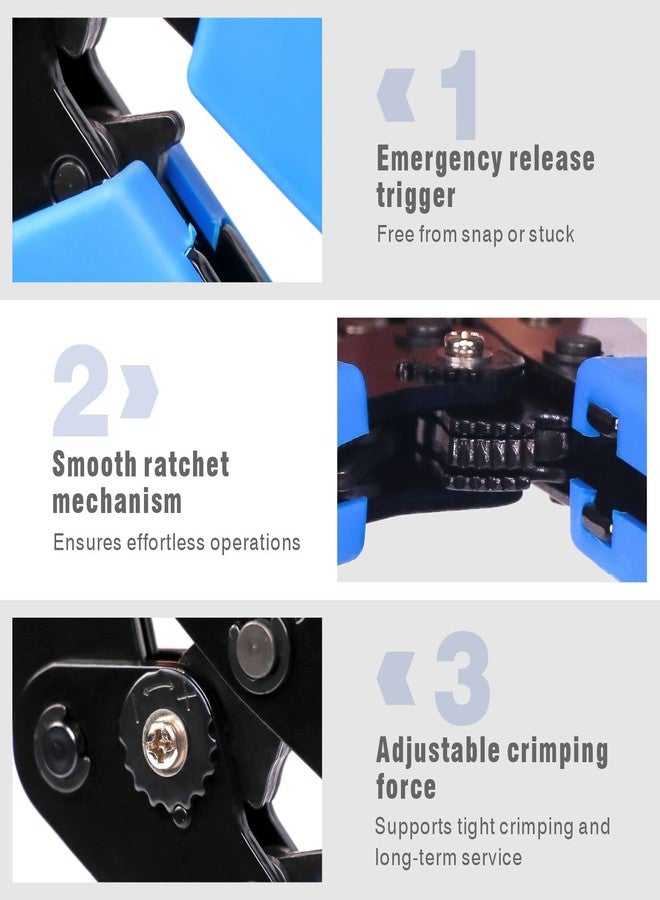 1

Emergency release trigger

Free from snap or stuck

2

Smooth ratchet mechanism

Ensures effortless operations

3

Adjustable crimping force

Supports tight crimping and long-term service