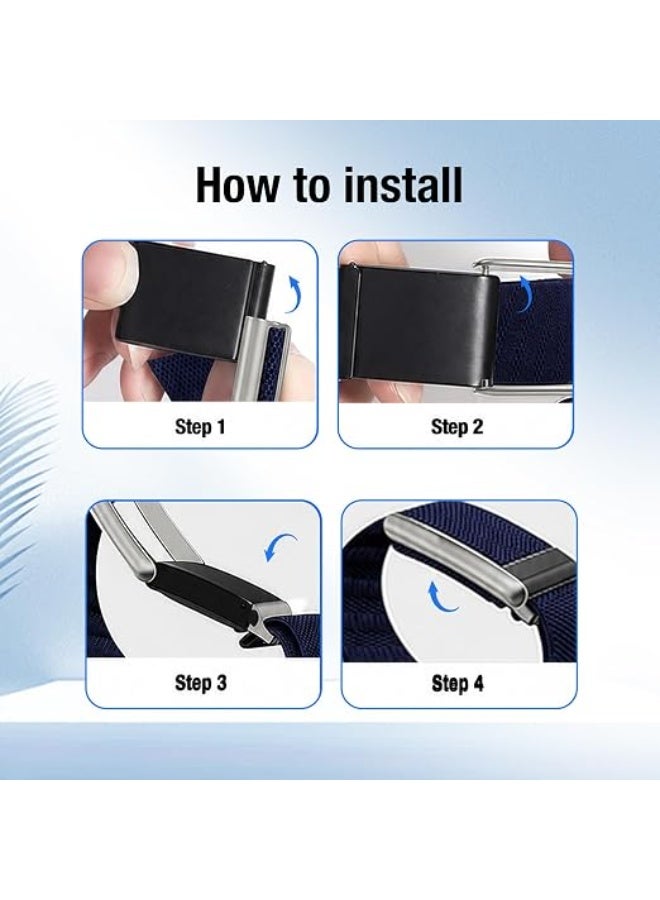 How to install

Step 1

Step 2

Step 3

Step 4