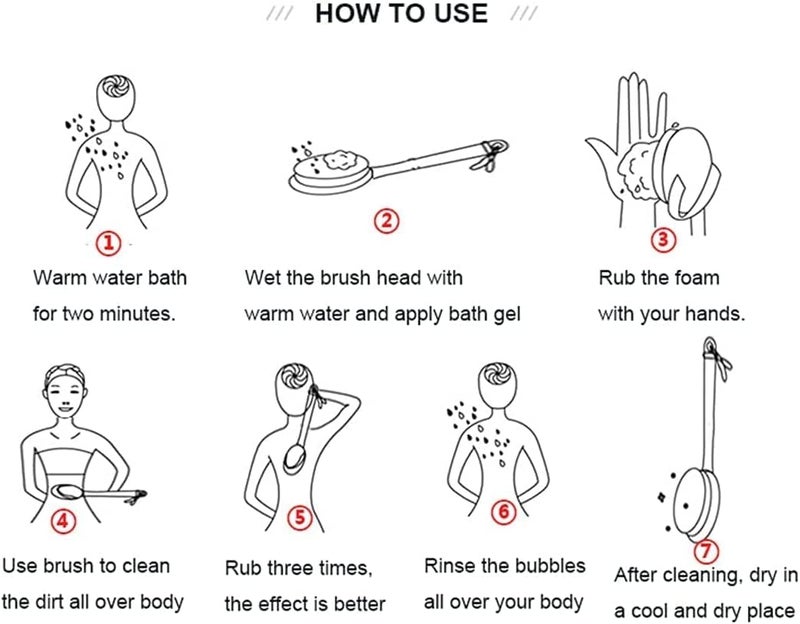 /// HOW TO USE ///

①
Warm water bath for two minutes.

②
Wet the brush head with warm water and apply bath gel

③
Rub the foam with your hands.

④
Use brush to clean the dirt all over body

⑤
Rub three times, the effect is better

⑥
Rinse the bubbles all over your body

⑦
After cleaning, dry in a cool and dry place