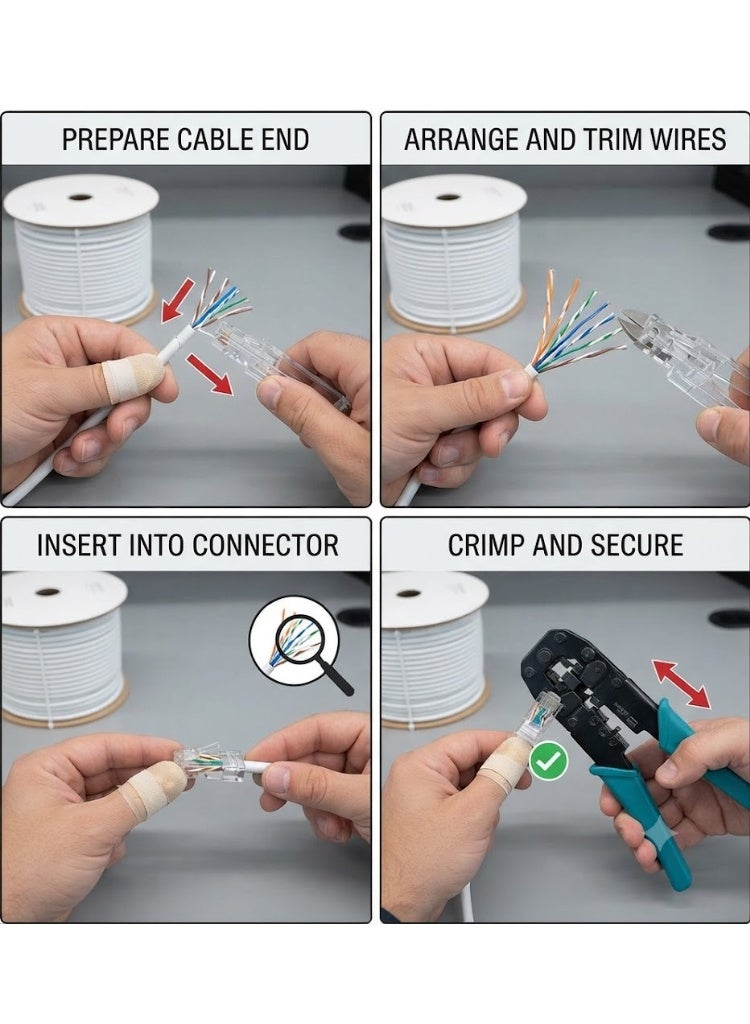 PREPARE CABLE END

ARRANGE AND TRIM WIRES

INSERT INTO CONNECTOR

CRIMP AND SECURE