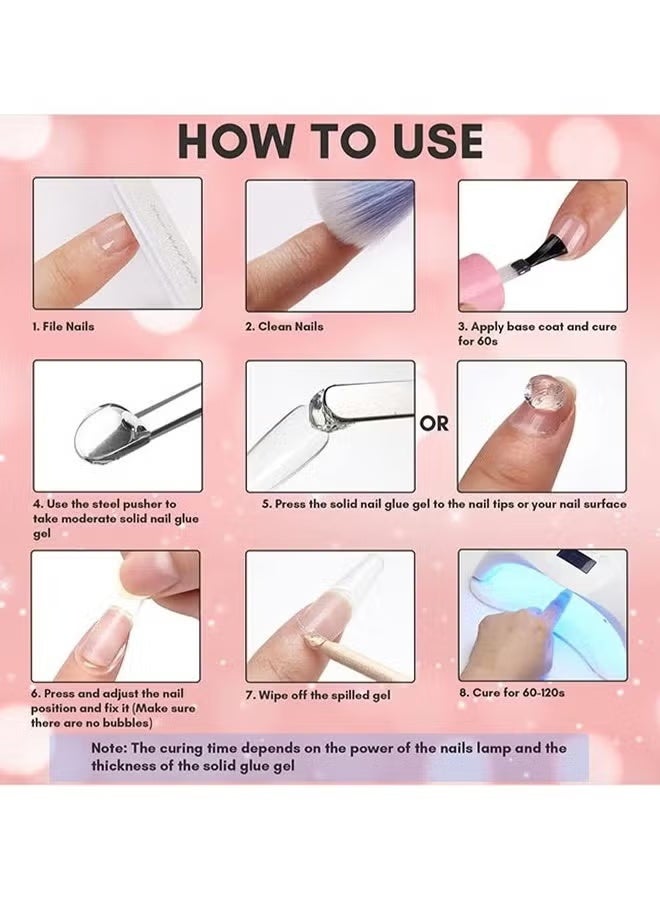 HOW TO USE

1. File Nails

2. Clean Nails

3. Apply base coat and cure for 60s

4. Use the steel pusher to take moderate solid nail glue gel

OR

5. Press the solid nail glue gel to the nail tips or your nail surface

6. Press and adjust the nail position and fix it (Make sure there are no bubbles)

7. Wipe off the spilled gel

8. Cure for 60-120s

Note: The curing time depends on the power of the nails lamp and the thickness of the solid glue gel