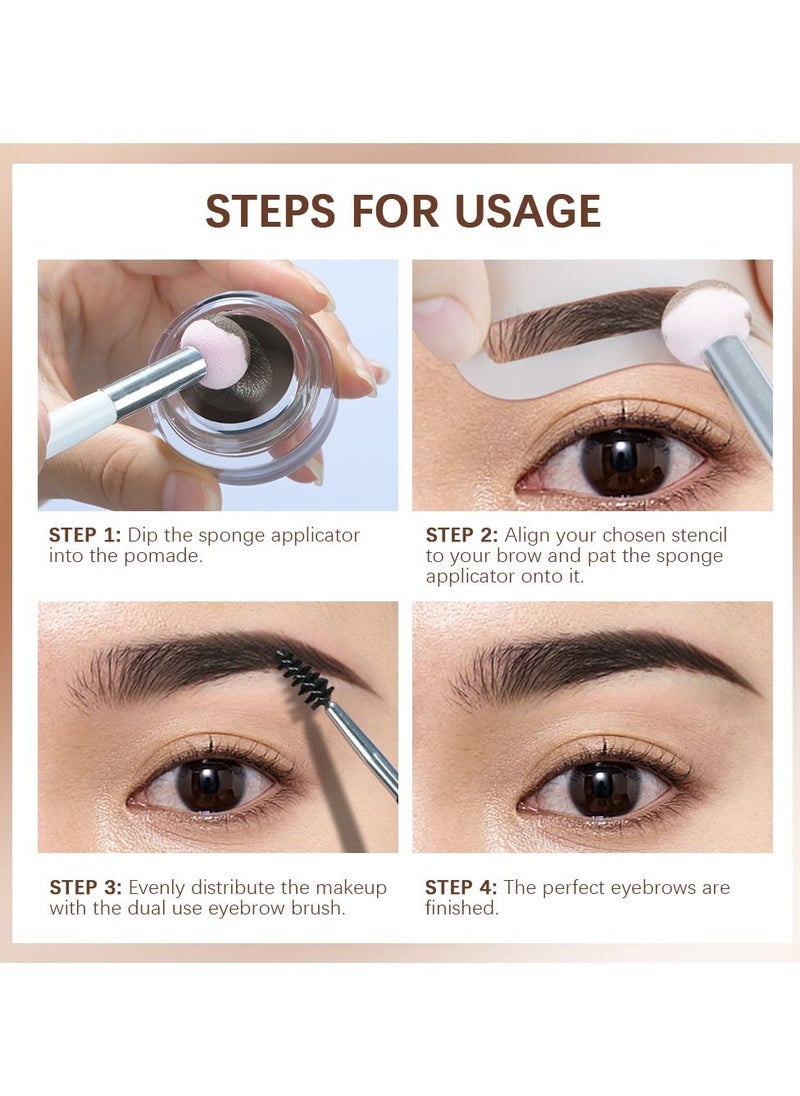 STEPS FOR USAGE

STEP 1: Dip the sponge applicator into the pomade.

STEP 2: Align your chosen stencil to your brow and pat the sponge applicator onto it.

STEP 3: Evenly distribute the makeup with the dual use eyebrow brush.

STEP 4: The perfect eyebrows are finished.