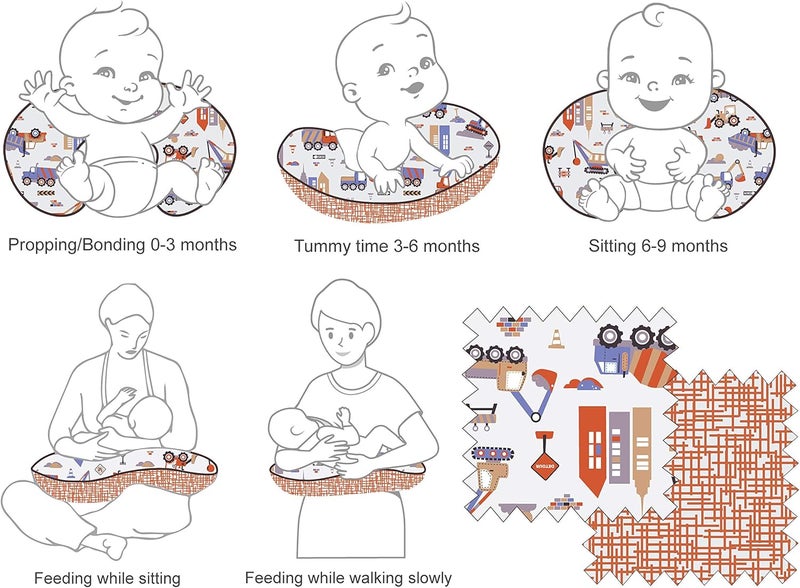 Propping/Bonding 0-3 months

Tummy time 3-6 months

Sitting 6-9 months

Feeding while sitting

Feeding while walking slowly

DETOUR