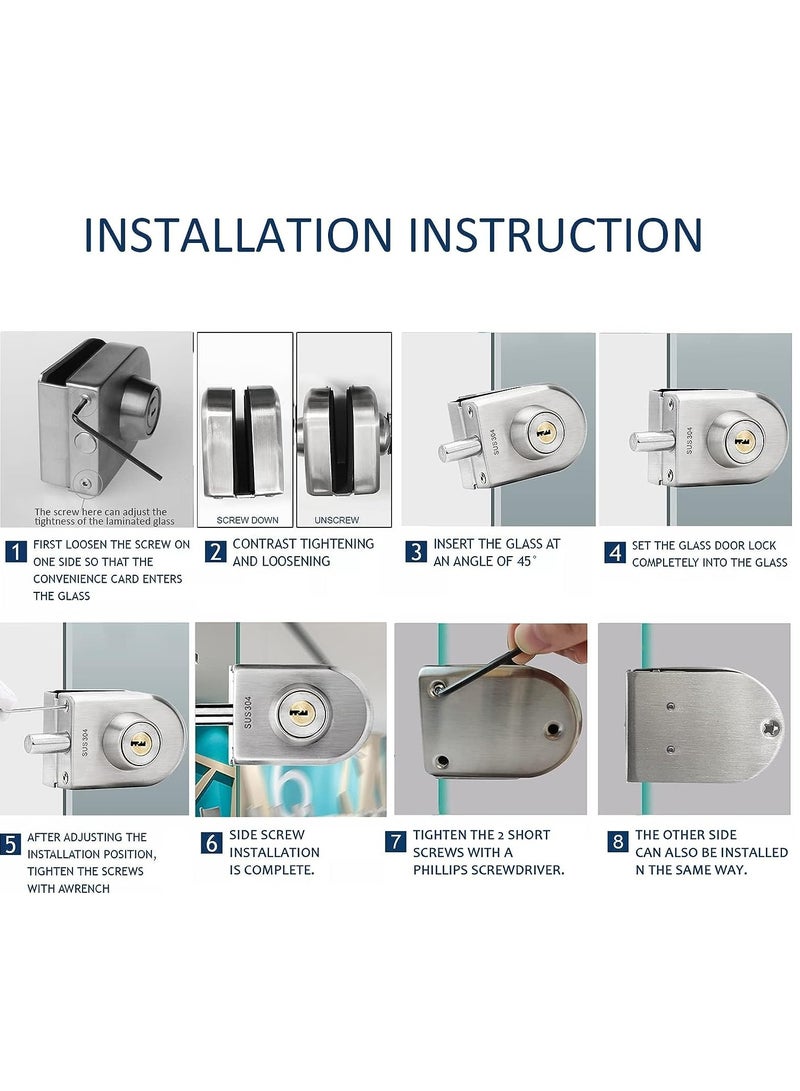 INSTALLATION INSTRUCTION

The screw here can adjust the tightness of the laminated glass

SCREW DOWN

UNSCREW

SUS304

SUS304

1 FIRST LOOSEN THE SCREW ON ONE SIDE SO THAT THE CONVENIENCE CARD ENTERS THE GLASS

2 CONTRAST TIGHTENING AND LOOSENING

3 INSERT THE GLASS AT AN ANGLE OF 45°

4 SET THE GLASS DOOR LOCK COMPLETELY INTO THE GLASS

SUS304

SUS304

5 AFTER ADJUSTING THE INSTALLATION POSITION, TIGHTEN THE SCREWS WITH AWRENCH

6 SIDE SCREW INSTALLATION IS COMPLETE.

7 TIGHTEN THE 2 SHORT SCREWS WITH A PHILLIPS SCREWDRIVER.

8 THE OTHER SIDE CAN ALSO BE INSTALLED N THE SAME WAY.