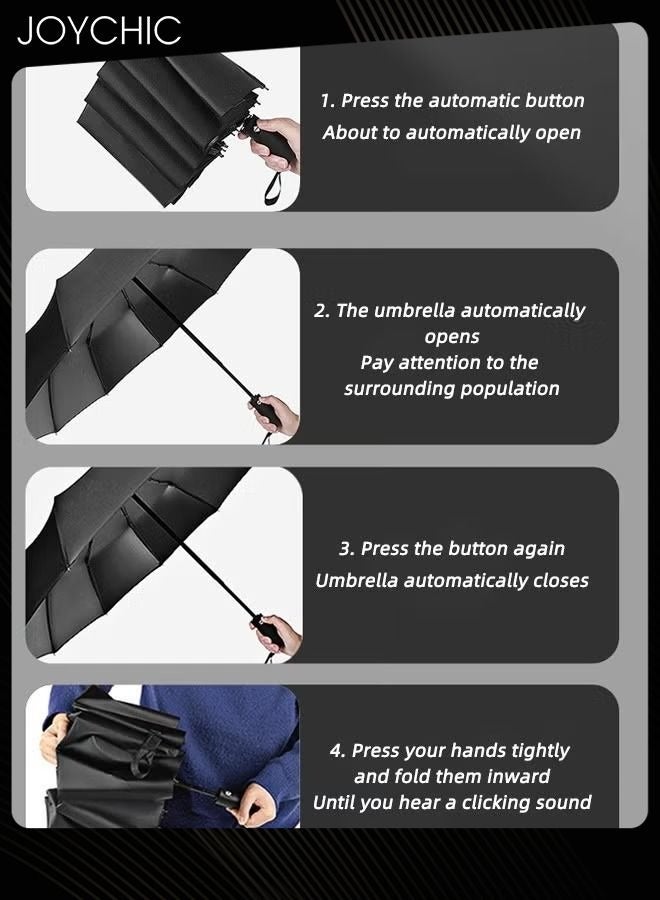 JOYCHIC

1. Press the automatic button
About to automatically open

2. The umbrella automatically opens
Pay attention to the surrounding population

3. Press the button again
Umbrella automatically closes

4. Press your hands tightly and fold them inward
Until you hear a clicking sound