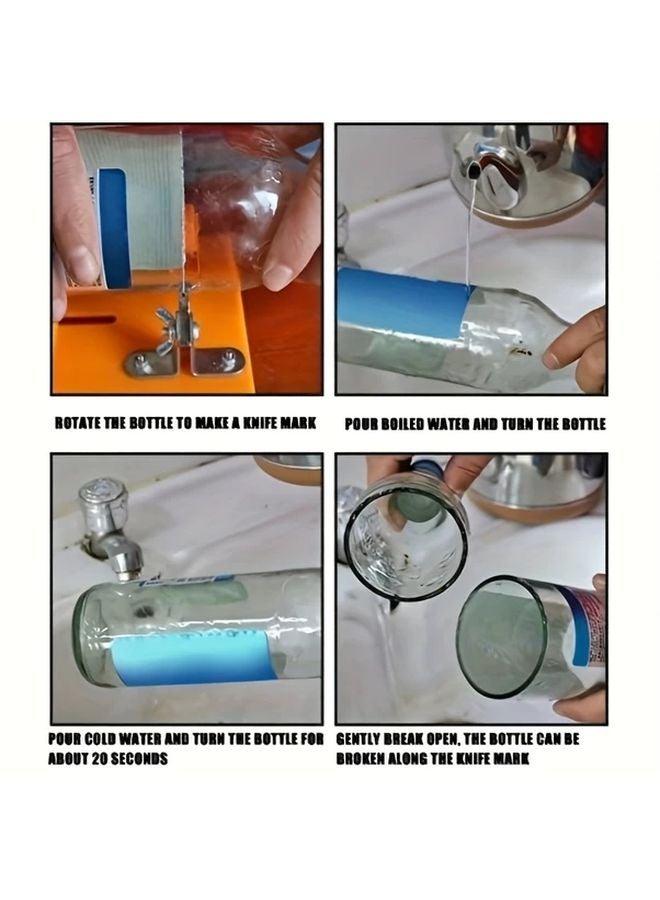 ROTATE THE BOTTLE TO MAKE A KNIFE MARK

POUR BOILED WATER AND TURN THE BOTTLE

POUR COLD WATER AND TURN THE BOTTLE FOR ABOUT 20 SECONDS

GENTLY BREAK OPEN, THE BOTTLE CAN BE BROKEN ALONG THE KNIFE MARK