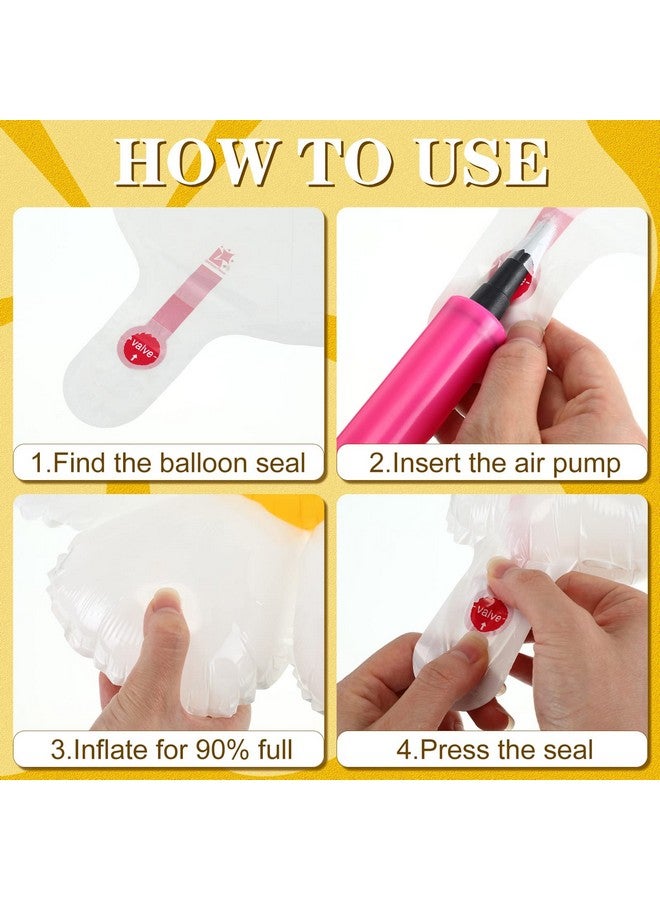 HOW TO USE

Valve

1.Find the balloon seal

2.Insert the air pump

3.Inflate for 90% full

Valve

4.Press the seal