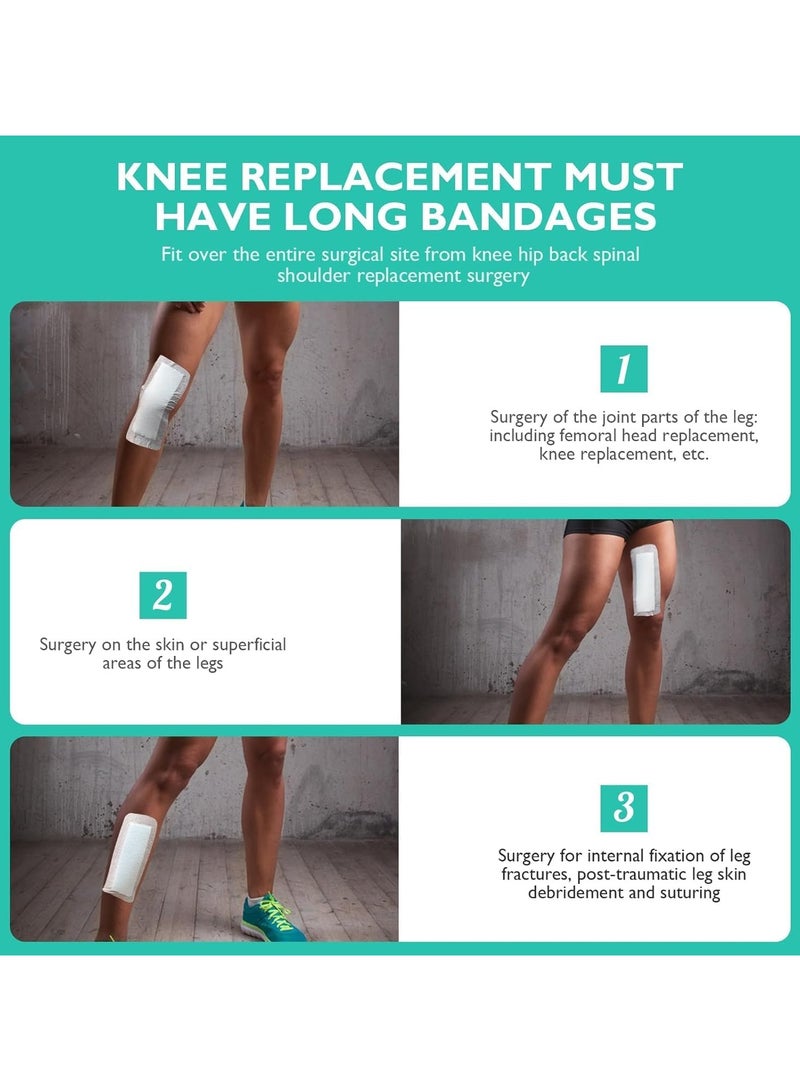 KNEE REPLACEMENT MUST HAVE LONG BANDAGES

Fit over the entire surgical site from knee hip back spinal shoulder replacement surgery

1

Surgery of the joint parts of the leg: including femoral head replacement, knee replacement, etc.

2

Surgery on the skin or superficial areas of the legs

3

Surgery for internal fixation of leg fractures, post-traumatic leg skin debridement and suturing