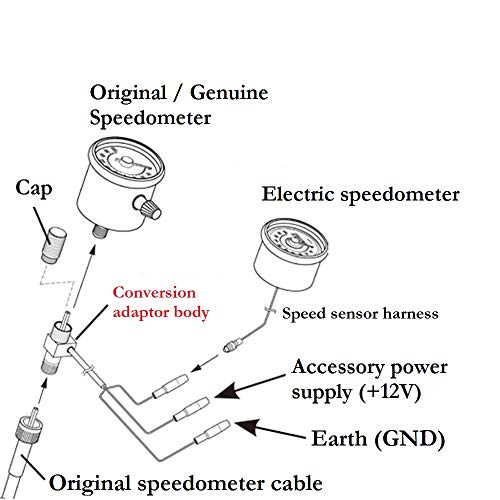 Original / Genuine Speedometer

Cap

Electric speedometer

Conversion adaptor body

Speed sensor harness

Accessory power supply (+12V)

Earth (GND)

Original speedometer cable